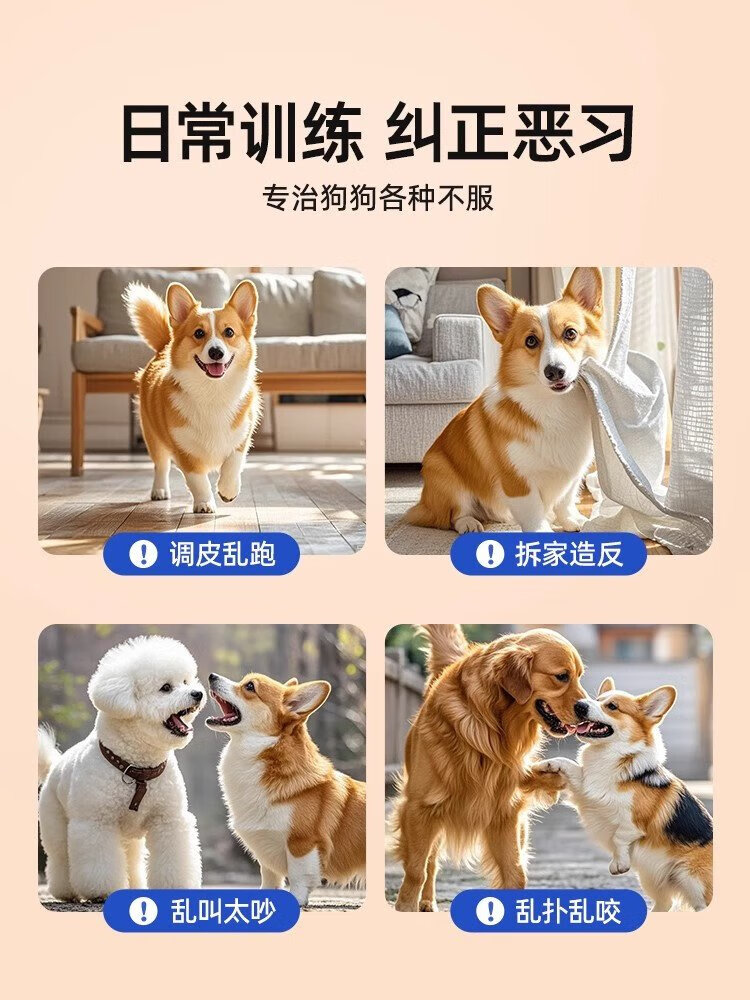 日常训练 纠正恶习

专治狗狗各种不服

! 调皮乱跑

! 拆家造反

! 乱叫太吵

! 乱扑乱咬