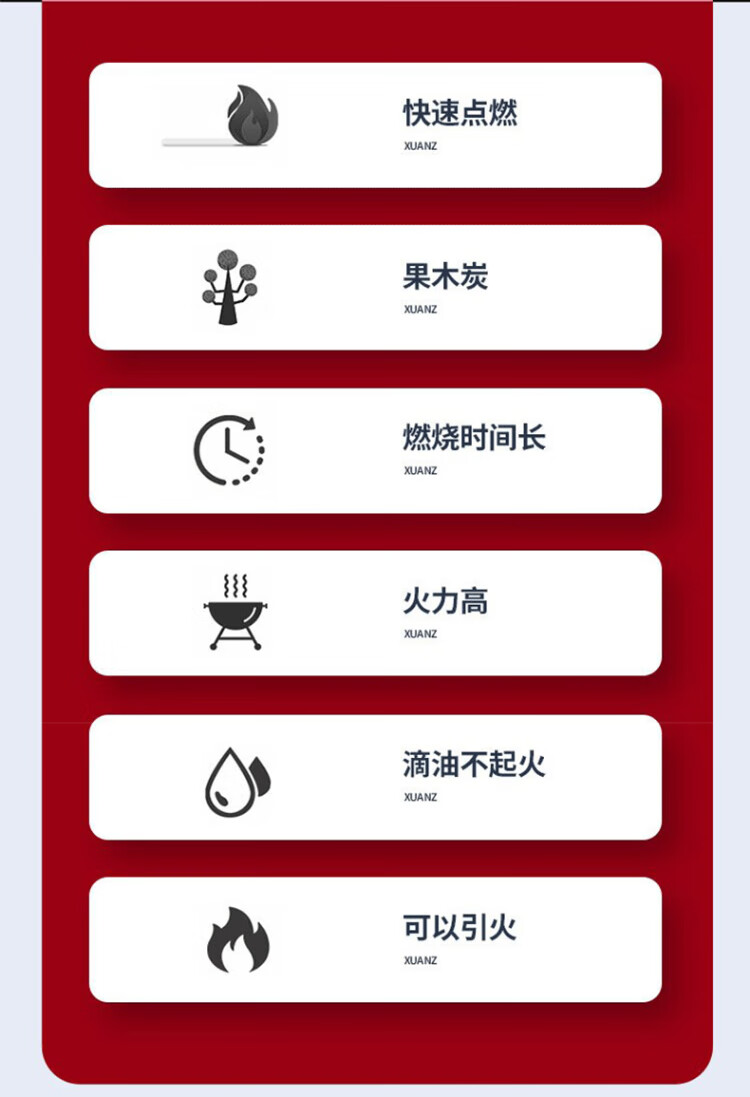 快速点燃
XUANZ

果木炭
XUANZ

燃烧时间长
XUANZ

火力高
XUANZ

滴油不起火
XUANZ

可以引火
XUANZ