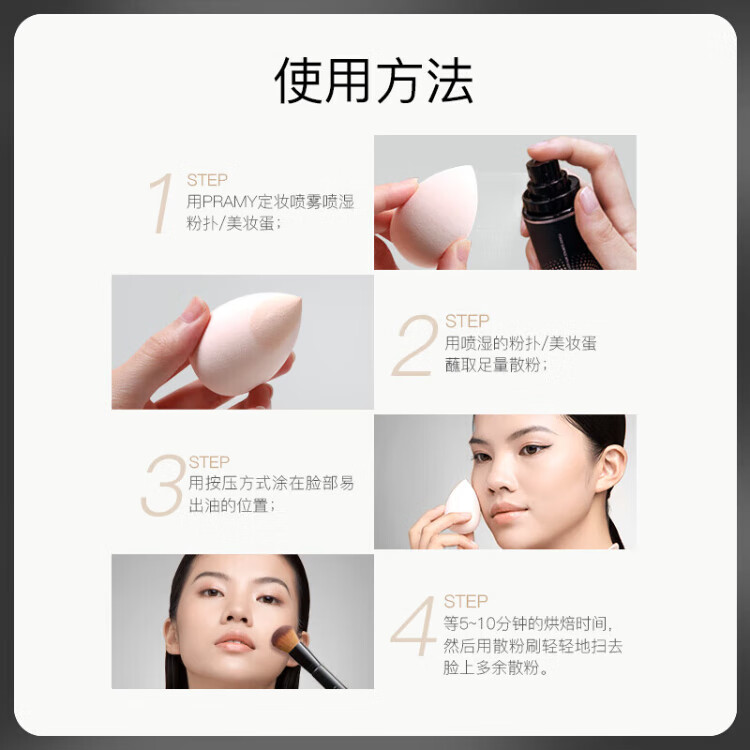 使用方法

1 STEP
用PRAMY定妆喷雾喷湿粉扑/美妆蛋；

2 STEP
用喷湿的粉扑/美妆蛋蘸取足量散粉；

3 STEP
用按压方式涂在脸部易出油的位置；

4 STEP
等5~10分钟的烘焙时间，然后用散粉刷轻轻地扫去脸上多余散粉。