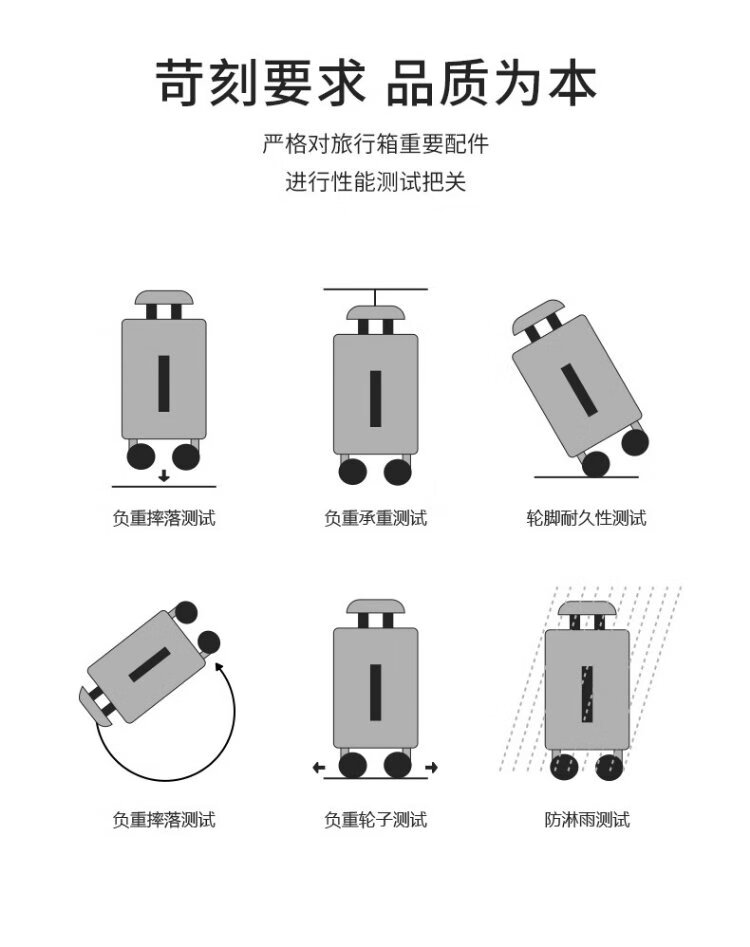 苛刻要求 品质为本

严格对旅行箱重要配件
进行性能测试把关

负重摔落测试

负重承重测试

轮脚耐久性测试

负重摔落测试

负重轮子测试

防淋雨测试