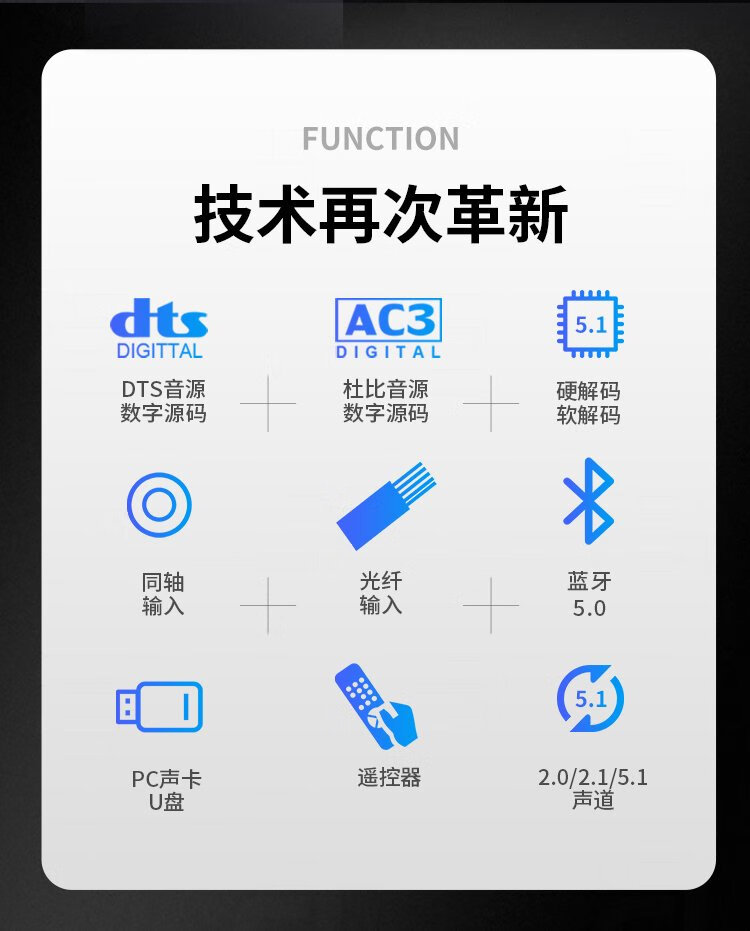 FUNCTION

技术再次革新

dts
DIGITTAL

DTS音源
数字源码

AC3
DIGITAL

杜比音源
数字源码

5.1

硬解码
软解码

同轴
输入

光纤
输入

蓝牙
5.0

PC声卡
U盘

遥控器

5.1

2.0/2.1/5.1
声道