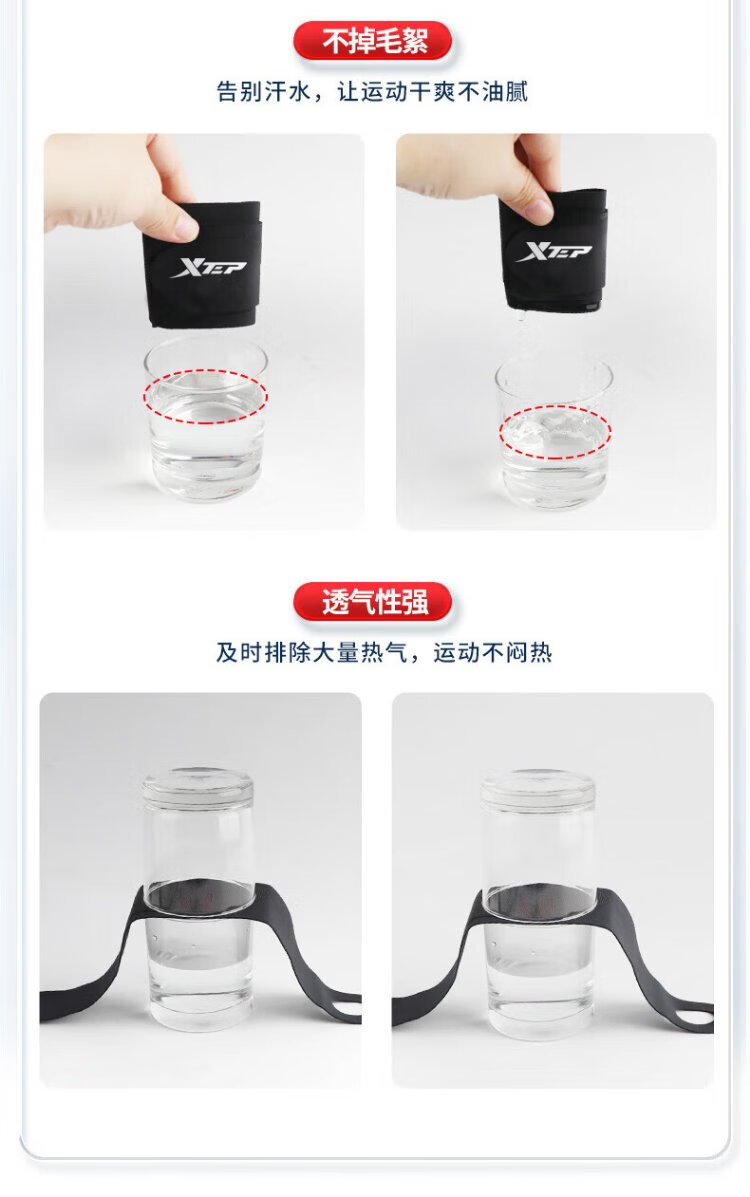 不掉毛絮

告别汗水，让运动干爽不油腻

XTEP

XTEP

透气性强

及时排除大量热气，运动不闷热