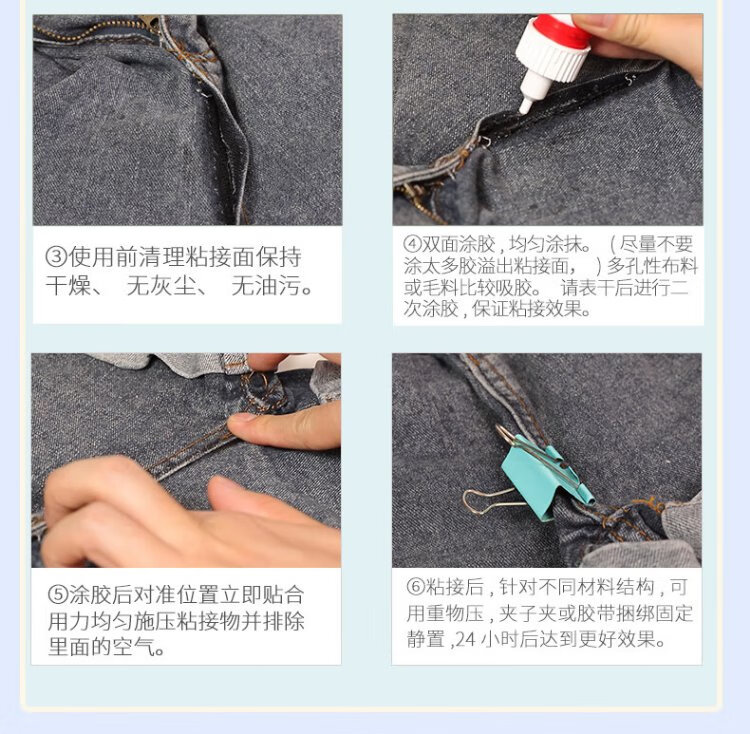 ③使用前清理粘接面保持干燥、 无灰尘、 无油污。

④双面涂胶，均匀涂抹。（尽量不要涂太多胶溢出粘接面，）多孔性布料或毛料比较吸胶。 请表干后进行二次涂胶，保证粘接效果。

⑤涂胶后对准位置立即贴合用力均匀施压粘接物并排除里面的空气。

⑥粘接后，针对不同材料结构，可用重物压，夹子夹或胶带捆绑固定静置，24 小时后达到更好效果。