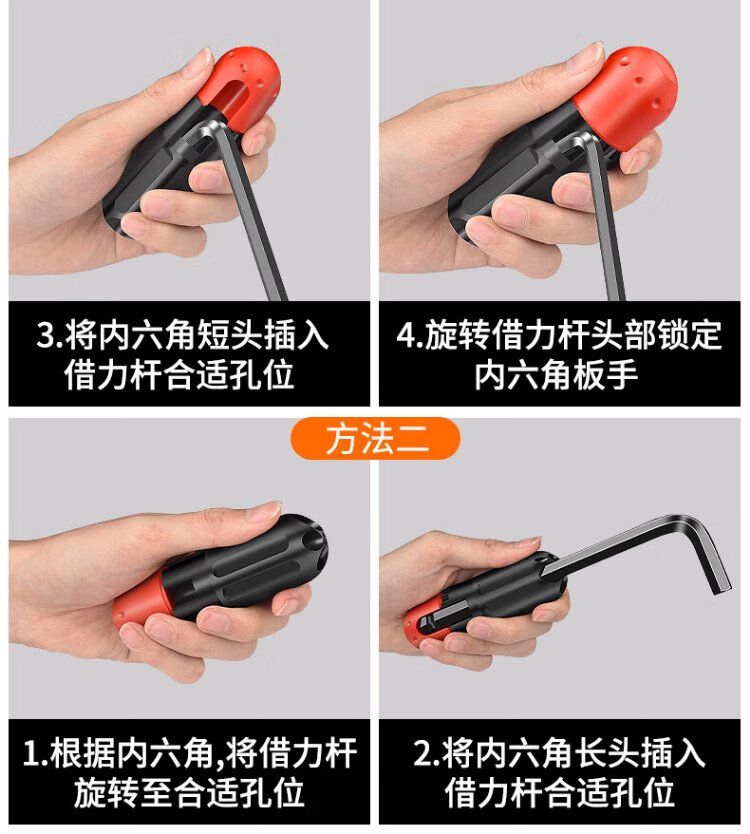 3.将内六角短头插入借力杆合适孔位

4.旋转借力杆头部锁定内六角板手

方法二

1.根据内六角,将借力杆旋转至合适孔位

2.将内六角长头插入借力杆合适孔位