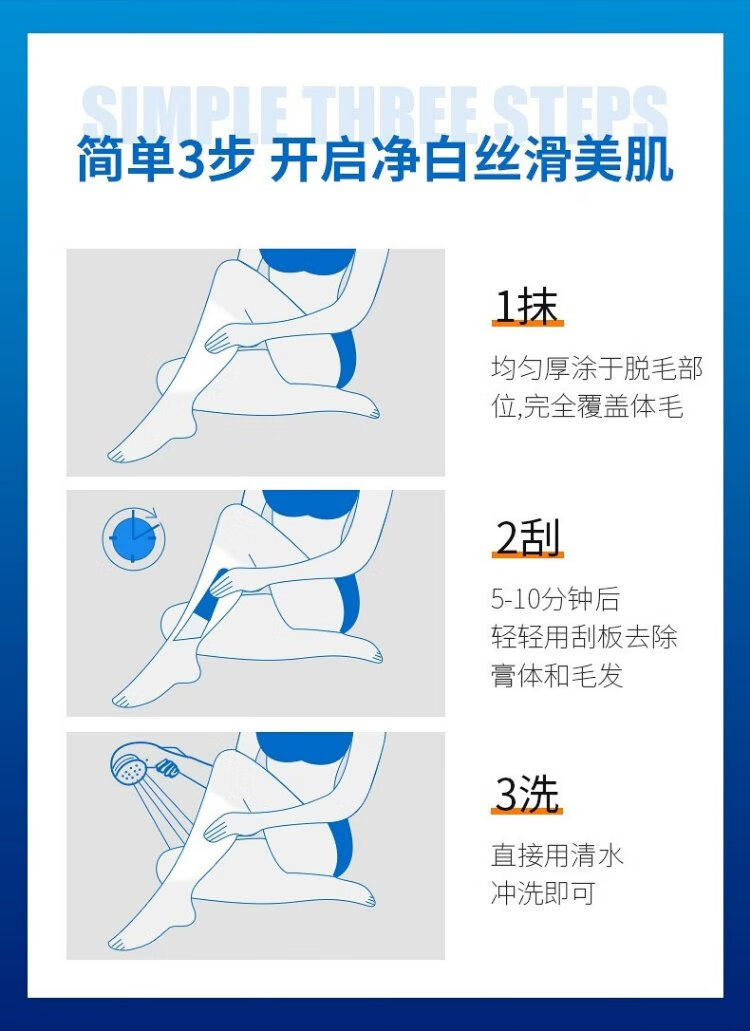 SIMPLE THREE STEPS

简单3步 开启净白丝滑美肌

1抹

均匀厚涂于脱毛部位,完全覆盖体毛

2刮

5-10分钟后
轻轻用刮板去除膏体和毛发

3洗

直接用清水冲洗即可