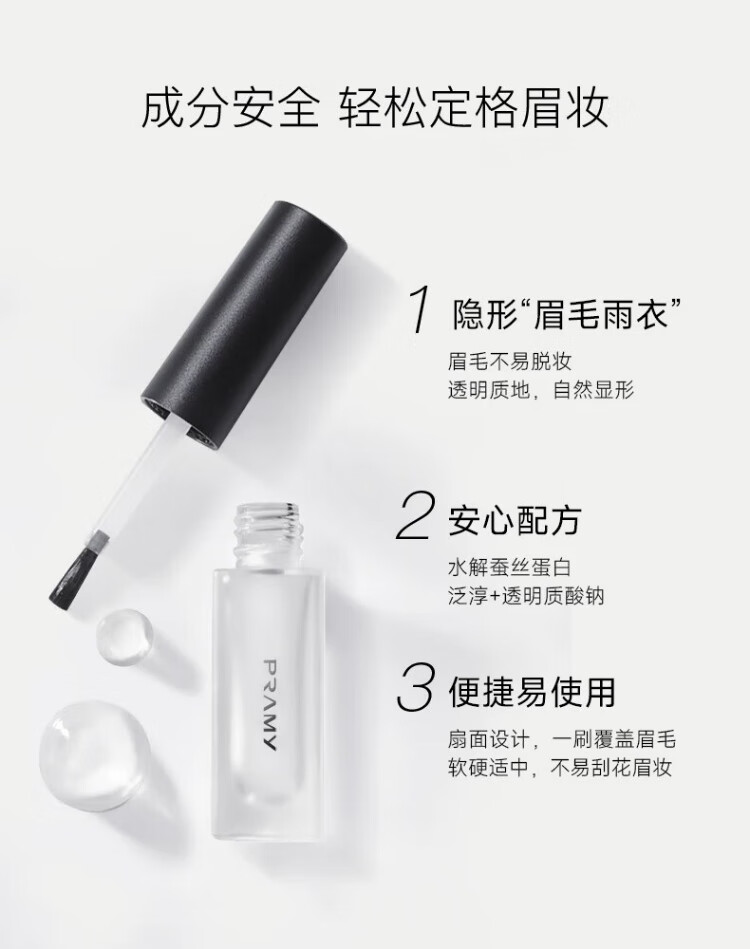 成分安全 轻松定格眉妆

1 隐形“眉毛雨衣”

眉毛不易脱妆
透明质地，自然显形

2 安心配方

水解蚕丝蛋白
泛淳+透明质酸钠

3 便捷易使用

扇面设计，一刷覆盖眉毛
软硬适中，不易刮花眉妆

PRAMY