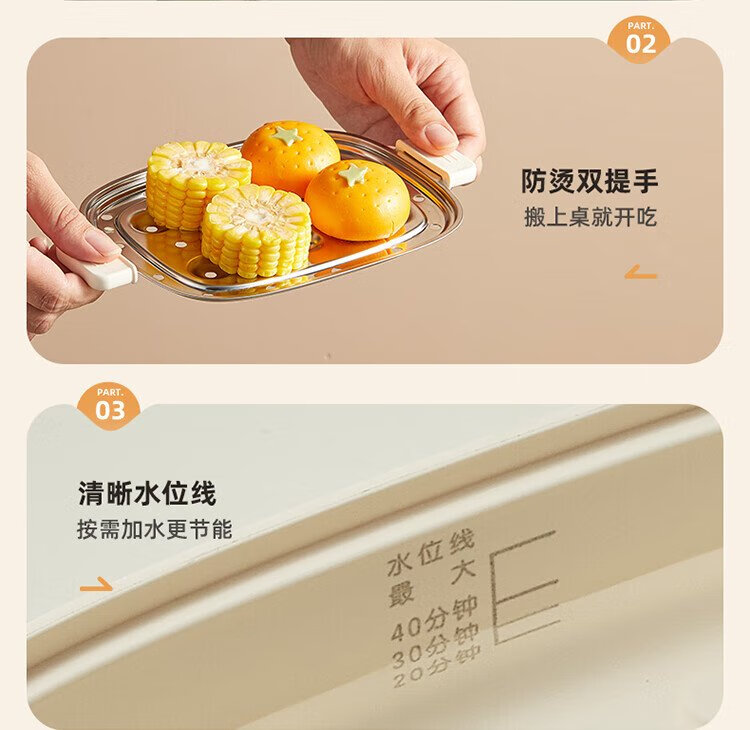 PART.
02

防烫双提手
搬上桌就开吃

PART.
03

清晰水位线
按需加水更节能

水位线
最大
40分钟
30分钟
20分钟