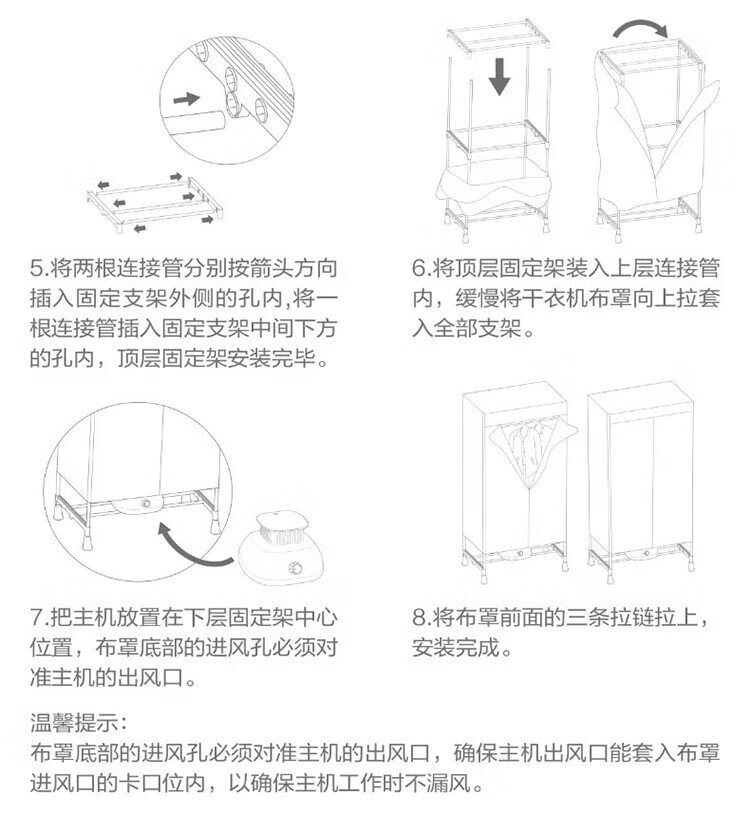 5.将两根连接管分别按箭头方向插入固定支架外侧的孔内,将一根连接管插入固定支架中间下方的孔内，顶层固定架安装完毕。

6.将顶层固定架装入上层连接管内，缓慢将干衣机布罩向上拉套入全部支架。

7.把主机放置在下层固定架中心位置，布罩底部的进风孔必须对准主机的出风口。

8.将布罩前面的三条拉链拉上，安装完成。

温馨提示：
布罩底部的进风孔必须对准主机的出风口，确保主机出风口能套入布罩进风口的卡口位内，以确保主机工作时不漏风。