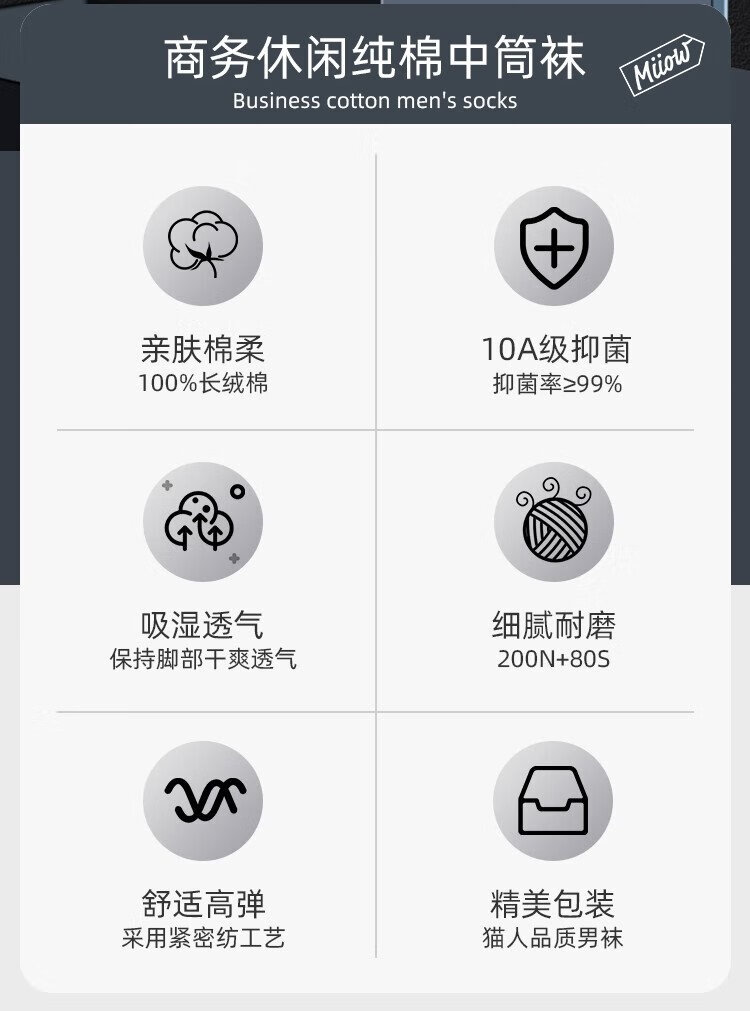 商务休闲纯棉中筒袜
Business cotton men's socks

Miiow

亲肤棉柔
100%长绒棉

10A级抑菌
抑菌率≥99%

吸湿透气
保持脚部干爽透气

细腻耐磨
200N+80S

舒适高弹
采用紧密纺工艺

精美包装
猫人品质男袜