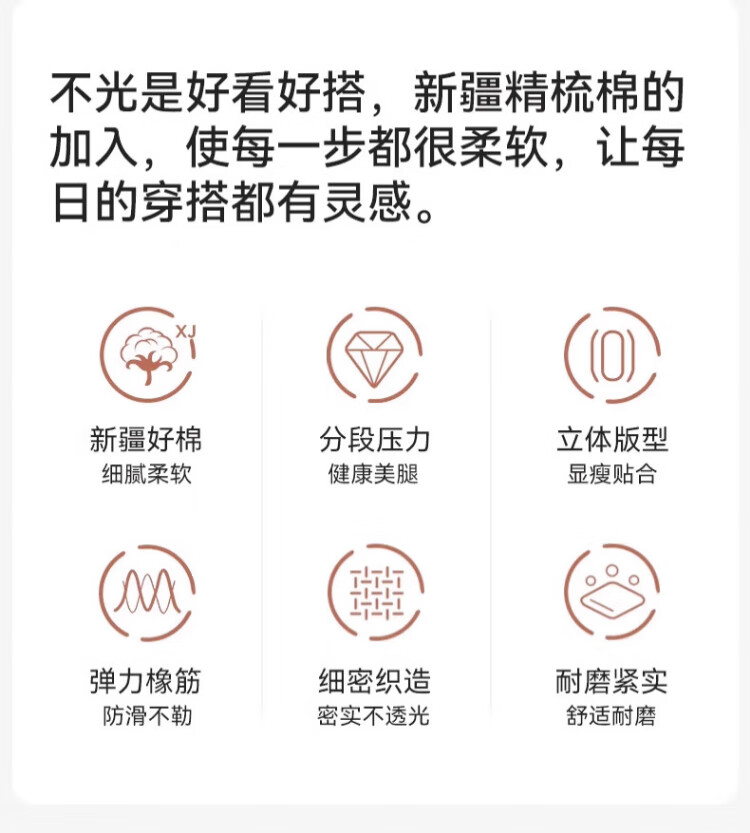 不光是好看好搭，新疆精梳棉的加入，使每一步都很柔软，让每日的穿搭都有灵感。

XJ

新疆好棉
细腻柔软

分段压力
健康美腿

立体版型
显瘦贴合

弹力橡筋
防滑不勒

细密织造
密实不透光

耐磨紧实
舒适耐磨