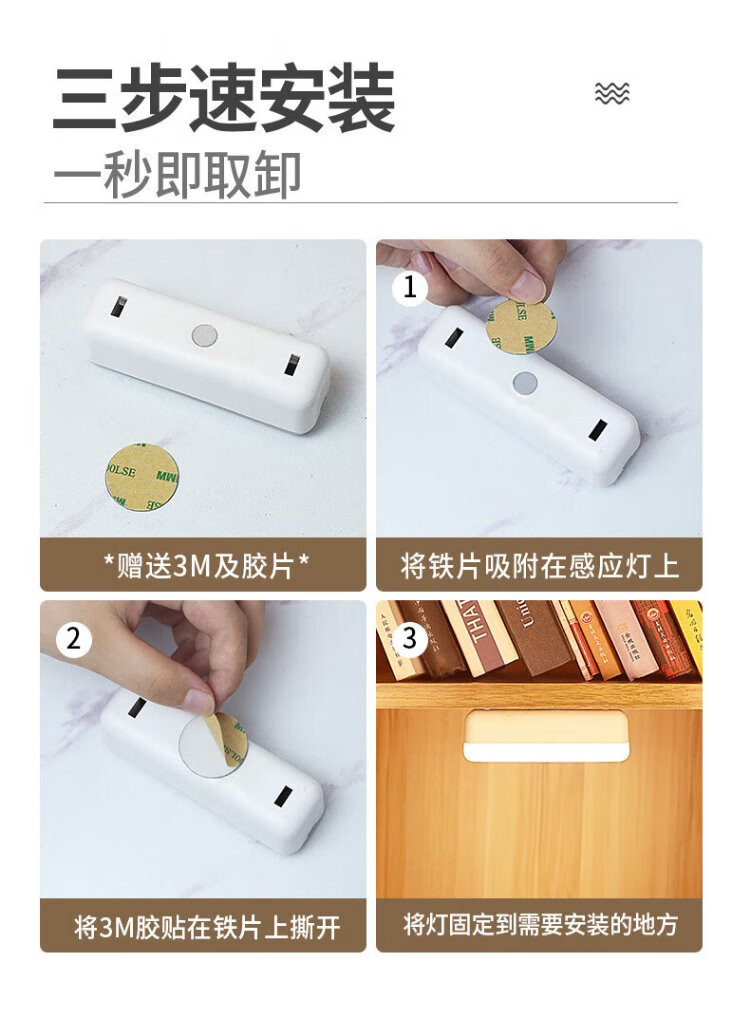 三步速安装

一秒即取卸

*赠送3M及胶片*

1

将铁片吸附在感应灯上

2

将3M胶贴在铁片上撕开

3

将灯固定到需要安装的地方