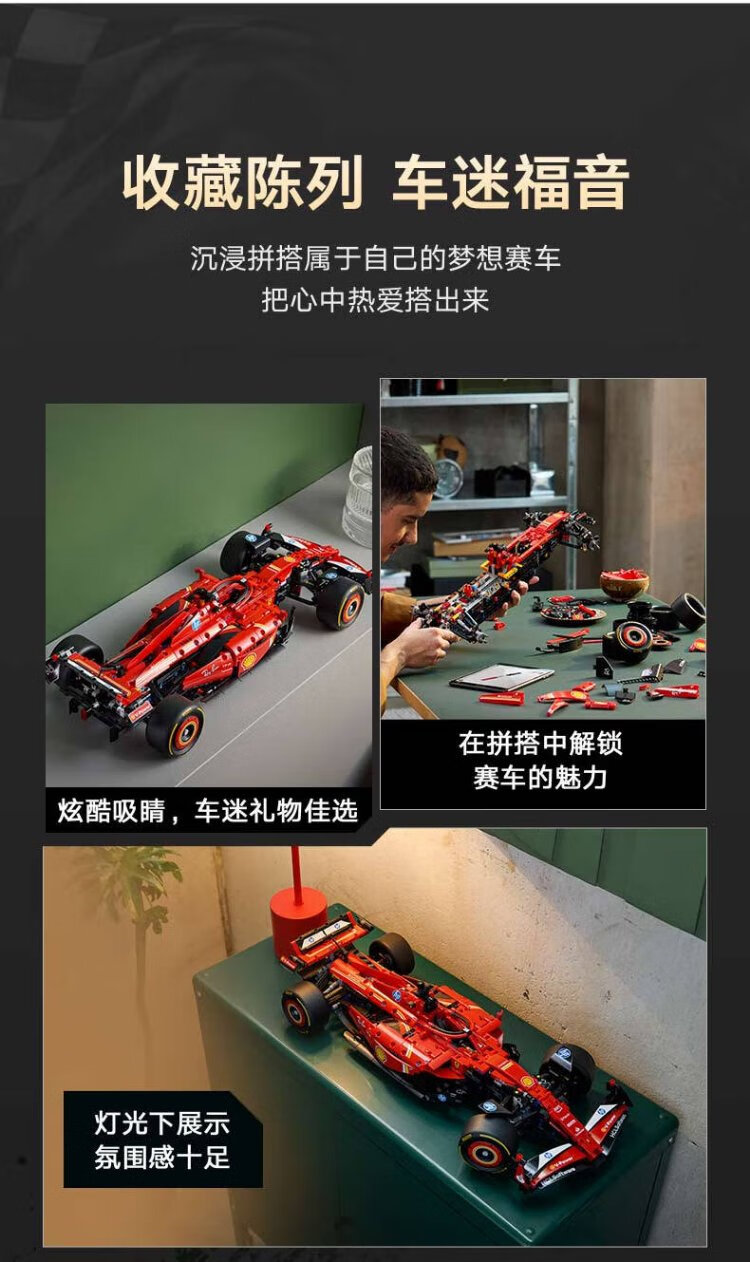 收藏陈列 车迷福音

沉浸拼搭属于自己的梦想赛车
把心中热爱搭出来

炫酷吸睛，车迷礼物佳选

在拼搭中解锁
赛车的魅力

灯光下展示
氛围感十足