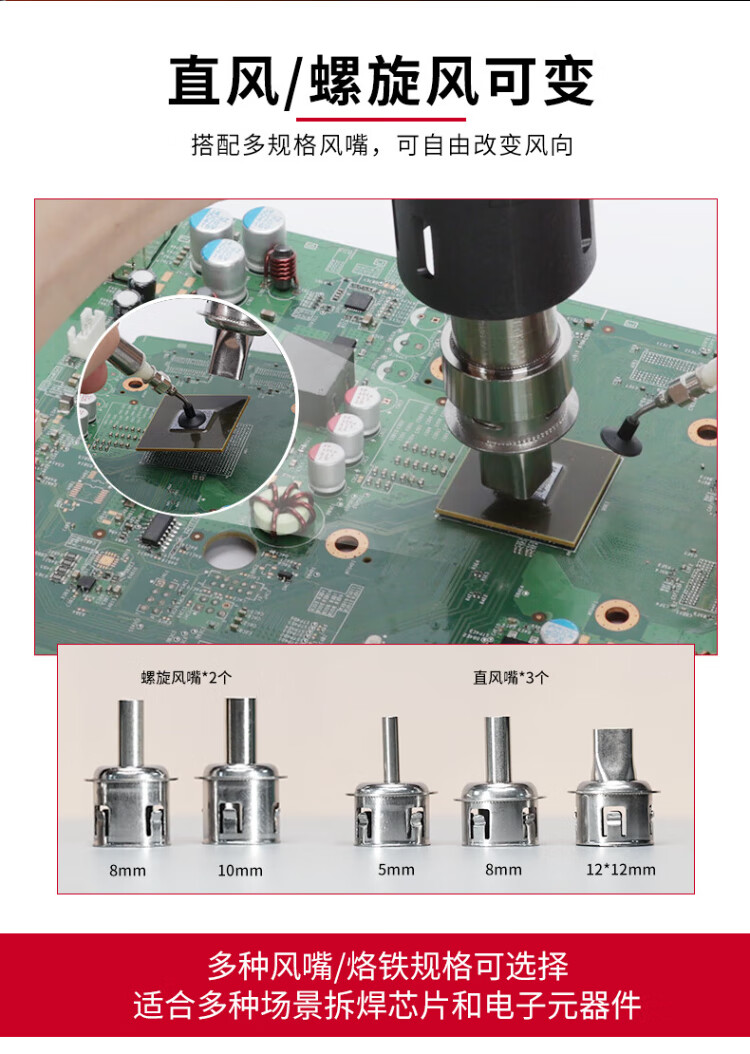 直风/螺旋风可变

搭配多规格风嘴，可自由改变风向

螺旋风嘴*2个

直风嘴*3个

8mm

10mm

5mm

8mm

12*12mm

多种风嘴/烙铁规格可选择
适合多种场景拆焊芯片和电子元器件