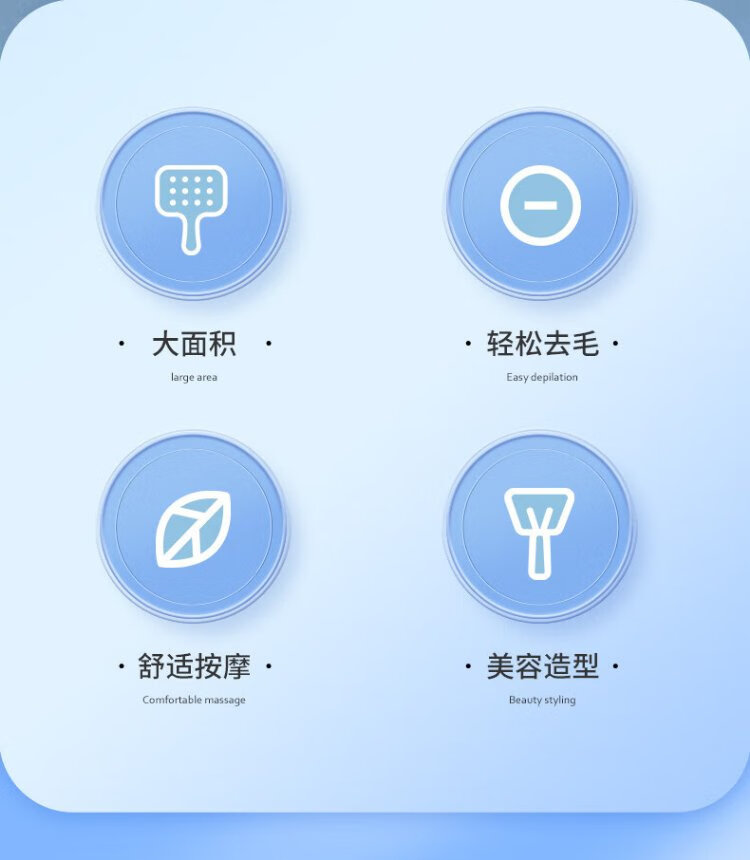 · 大面积 ·
large area

· 轻松去毛 ·
Easy depilation

· 舒适按摩 ·
Comfortable massage

· 美容造型 ·
Beauty styling