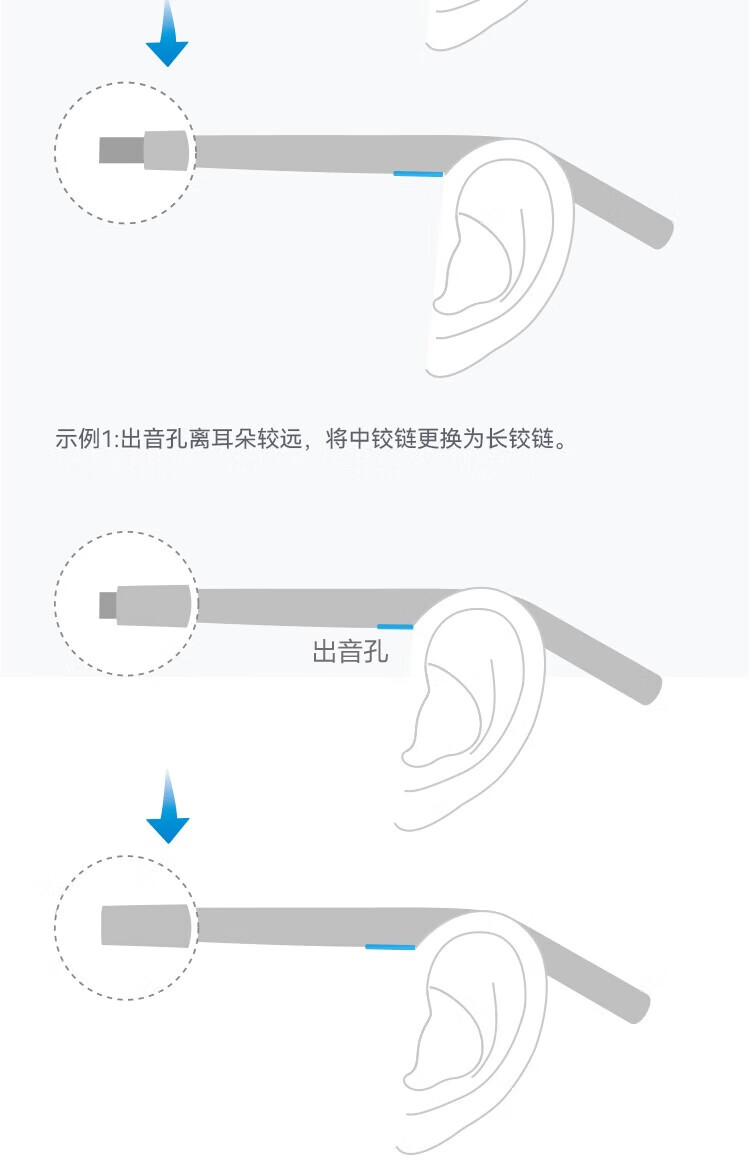 示例1:出音孔离耳朵较远，将中铰链更换为长铰链。

出音孔