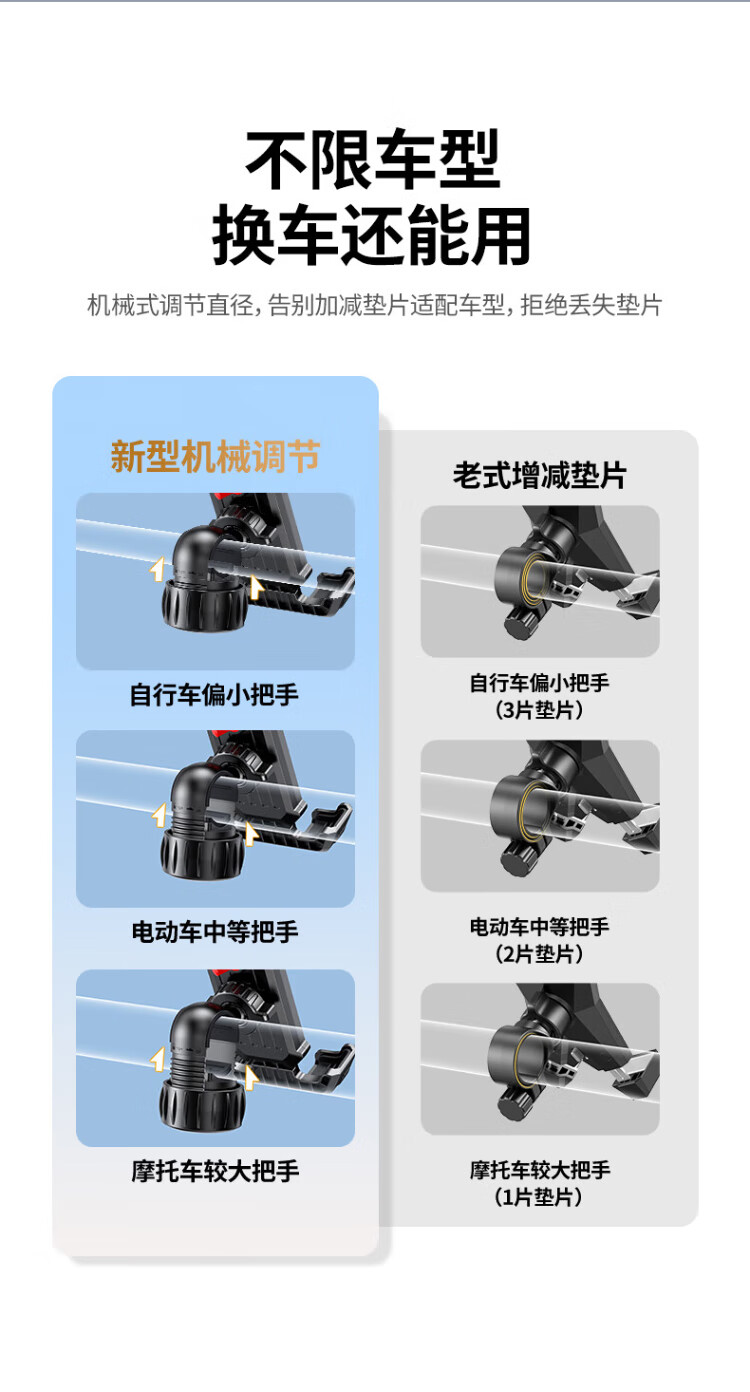 不限车型
换车还能用

机械式调节直径，告别加减垫片适配车型，拒绝丢失垫片

新型机械调节

自行车偏小把手

电动车中等把手

摩托车较大把手

老式增减垫片

自行车偏小把手
（3片垫片）

电动车中等把手
（2片垫片）

摩托车较大把手
（1片垫片）