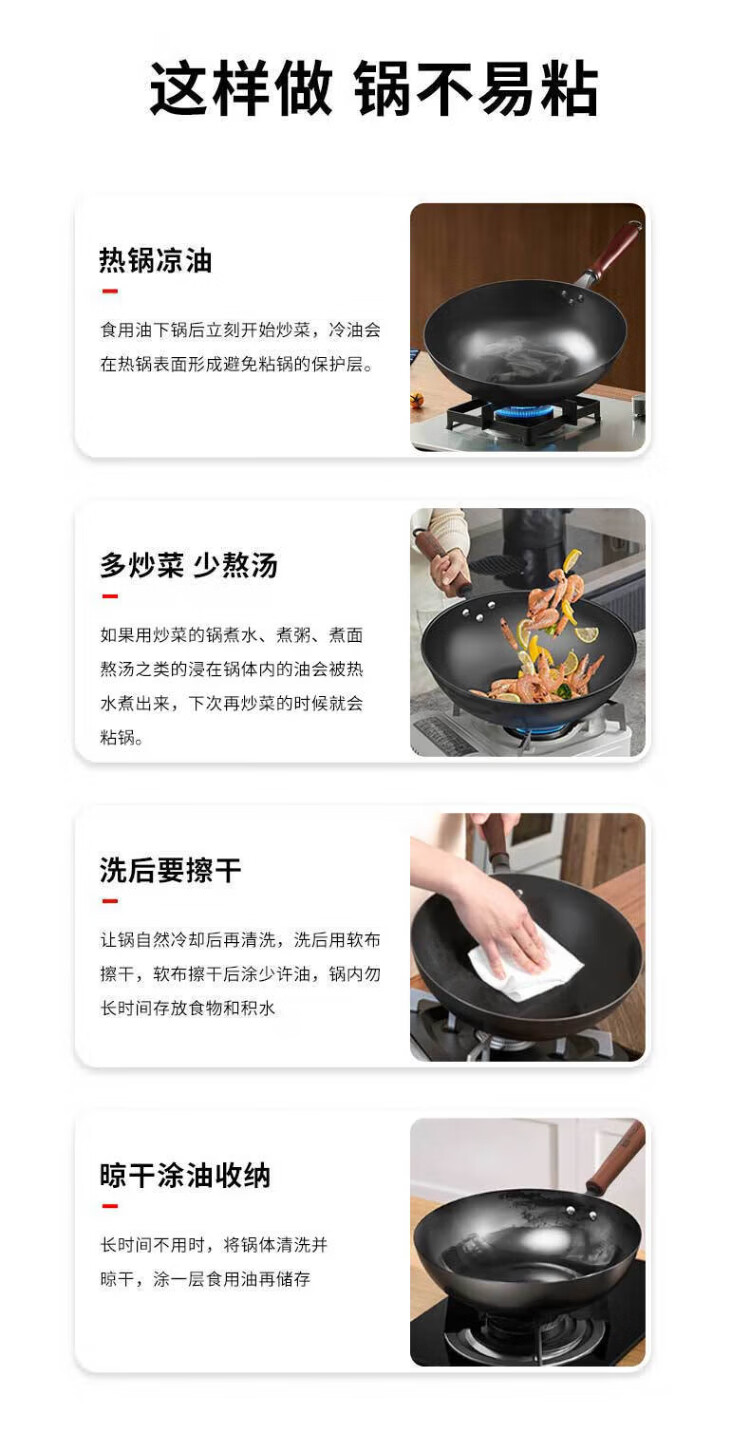 这样做 锅不易粘

热锅凉油

食用油下锅后立刻开始炒菜，冷油会在热锅表面形成避免粘锅的保护层。

多炒菜 少熬汤

如果用炒菜的锅煮水、煮粥、煮面熬汤之类的浸在锅体内的油会被热水煮出来，下次再炒菜的时候就会粘锅。

洗后要擦干

让锅自然冷却后再清洗，洗后用软布擦干，软布擦干后涂少许油，锅内勿长时间存放食物和积水

晾干涂油收纳

长时间不用时，将锅体清洗并晾干，涂一层食用油再储存