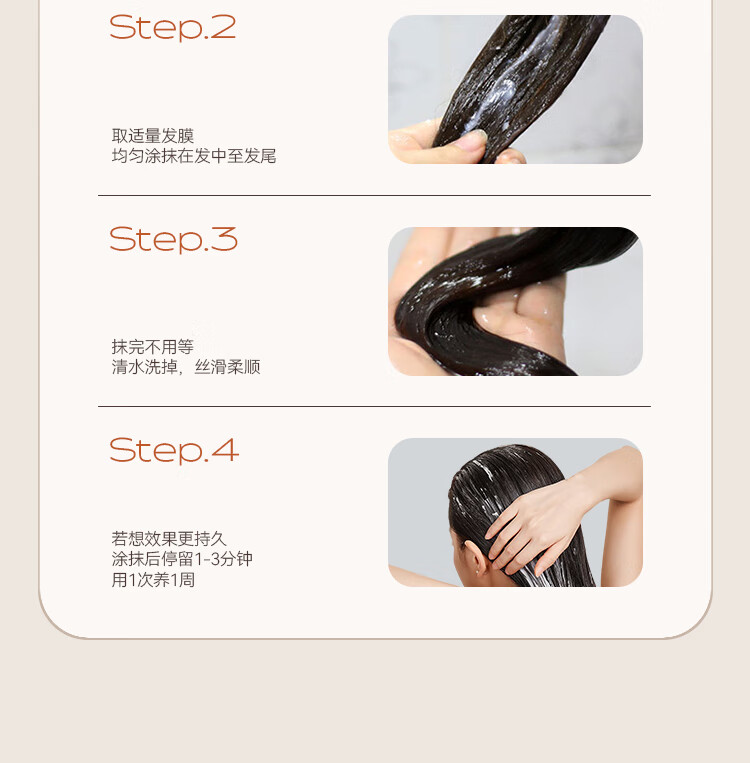 Step.2

取适量发膜
均匀涂抹在发中至发尾

Step.3

抹完不用等
清水洗掉，丝滑柔顺

Step.4

若想效果更持久
涂抹后停留1-3分钟
用1次养1周