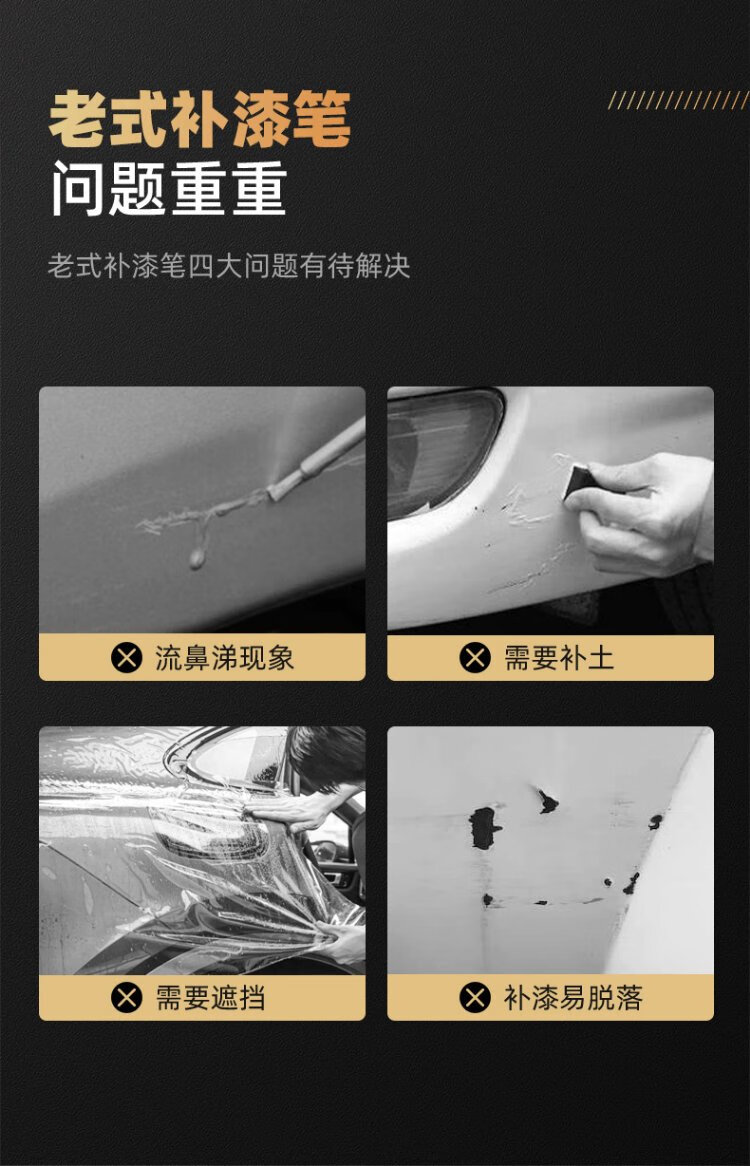 老式补漆笔
问题重重

老式补漆笔四大问题有待解决

流鼻涕现象

需要补土

需要遮挡

补漆易脱落