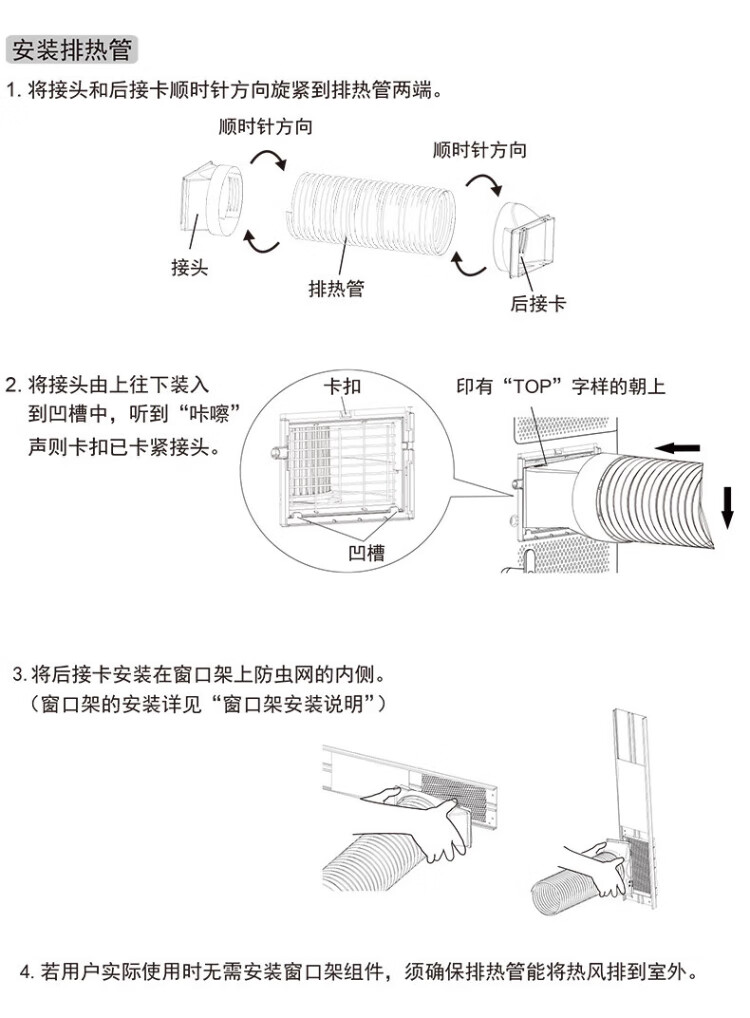 安装排热管

1. 将接头和后接卡顺时针方向旋紧到排热管两端。

顺时针方向

顺时针方向

接头

排热管

后接卡

2. 将接头由上往下装入到凹槽中，听到“咔嚓”声则卡扣已卡紧接头。

卡扣

凹槽

印有“TOP”字样的朝上

3. 将后接卡安装在窗口架上防虫网的内侧。
（窗口架的安装详见“窗口架安装说明”）

4. 若用户实际使用时无需安装窗口架组件，须确保排热管能将热风排到室外。