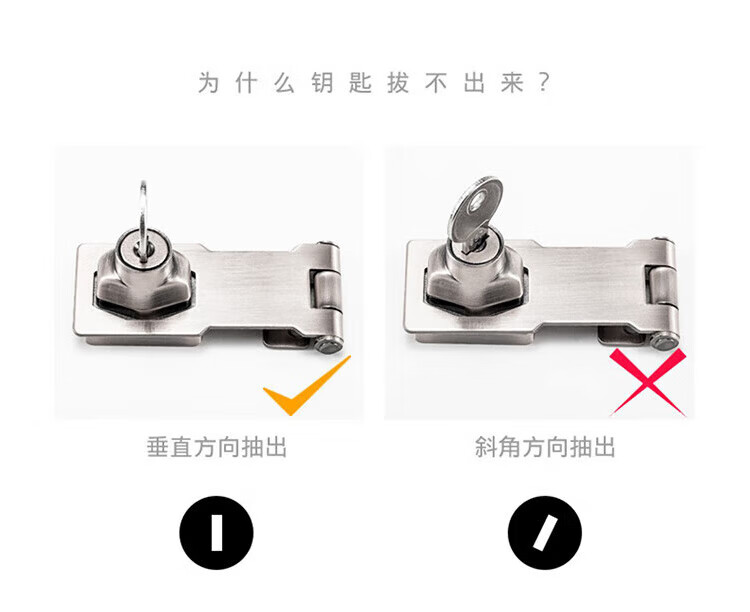 为什么钥匙拔不出来？

垂直方向抽出

斜角方向抽出