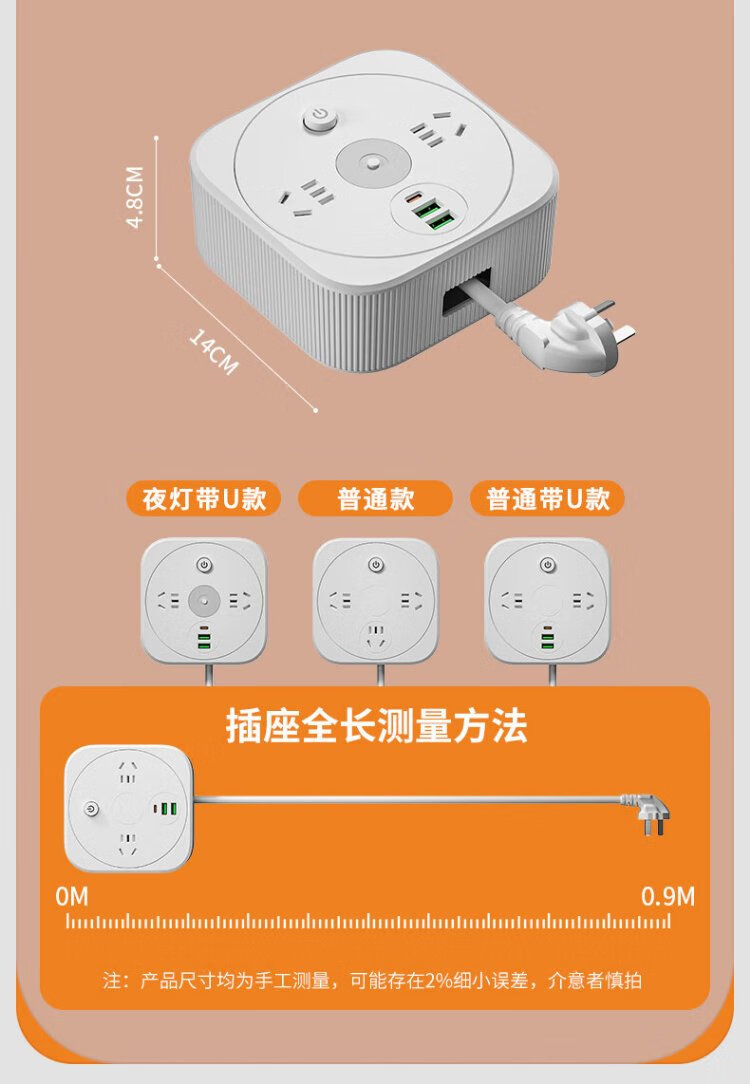 4.8CM

14CM

夜灯带U款

普通款

普通带U款

插座全长测量方法

0M

0.9M

注：产品尺寸均为手工测量，可能存在2%细小误差，介意者慎拍