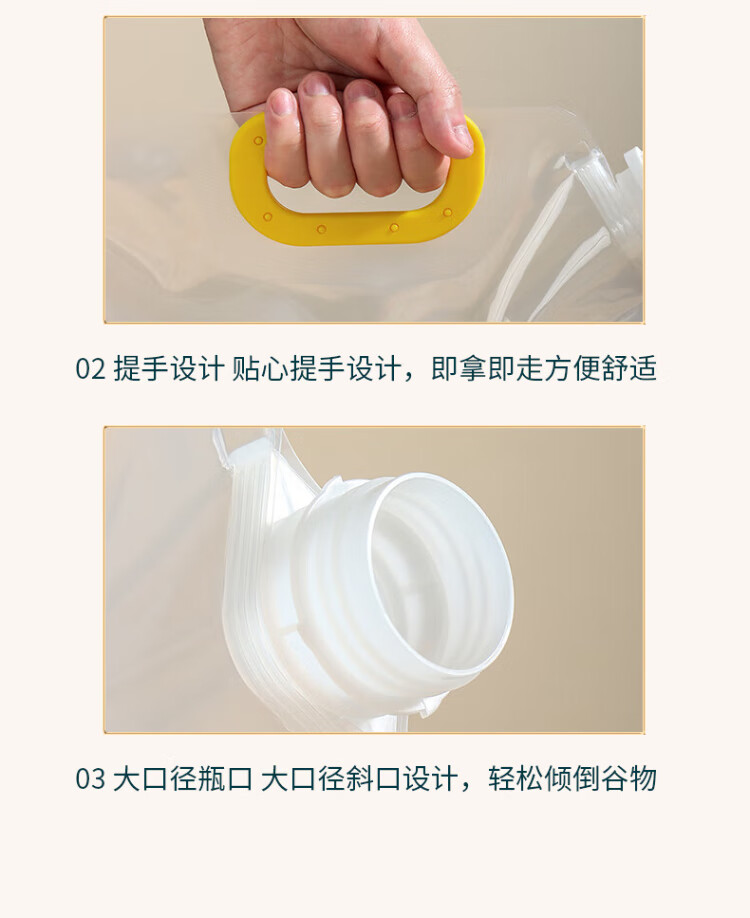 02 提手设计 贴心提手设计，即拿即走方便舒适

03 大口径瓶口 大口径斜口设计，轻松倾倒谷物