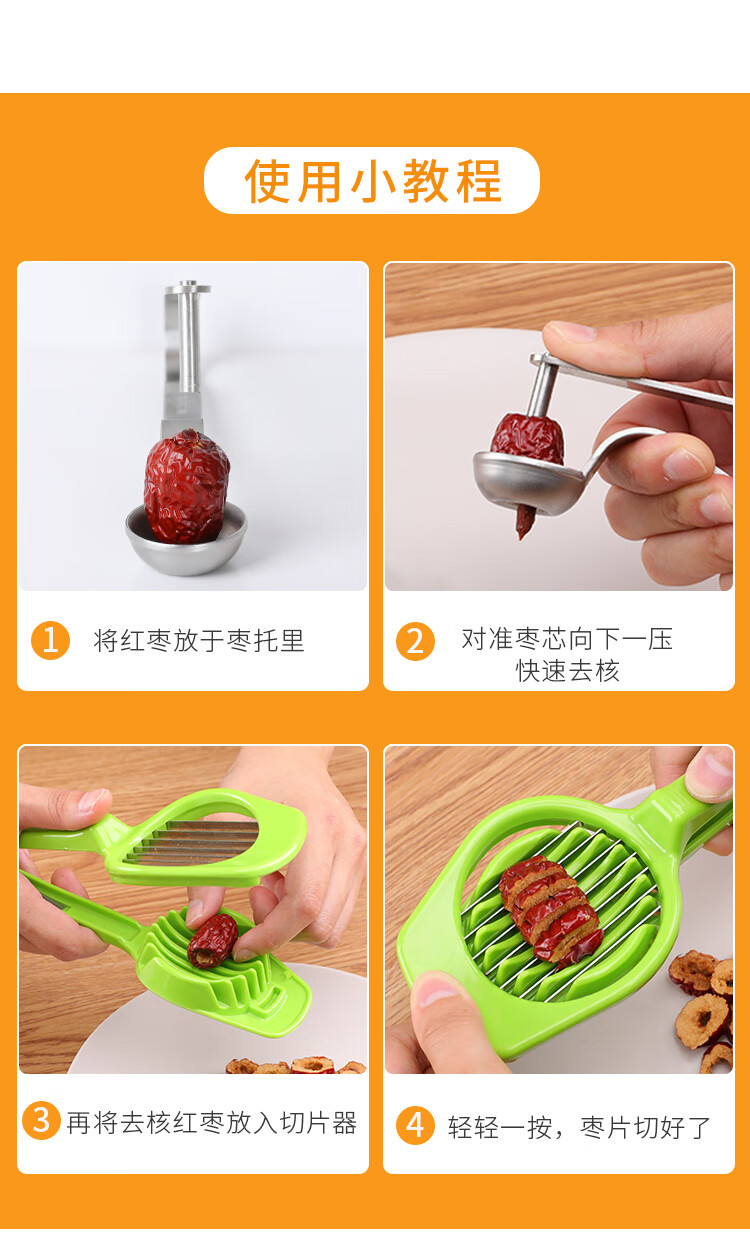 使用小教程

1 将红枣放于枣托里

2 对准枣芯向下一压
快速去核

3 再将去核红枣放入切片器

4 轻轻一按，枣片切好了