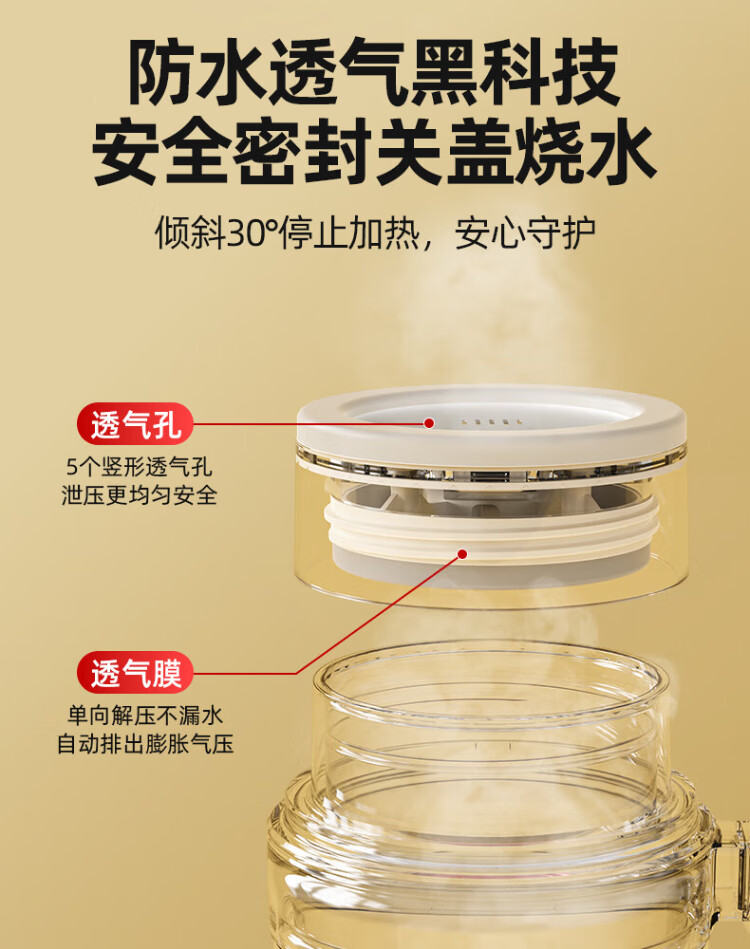 防水透气黑科技
安全密封关盖烧水

倾斜30°停止加热，安心守护

透气孔
5个竖形透气孔
泄压更均匀安全

透气膜
单向解压不漏水
自动排出膨胀气压