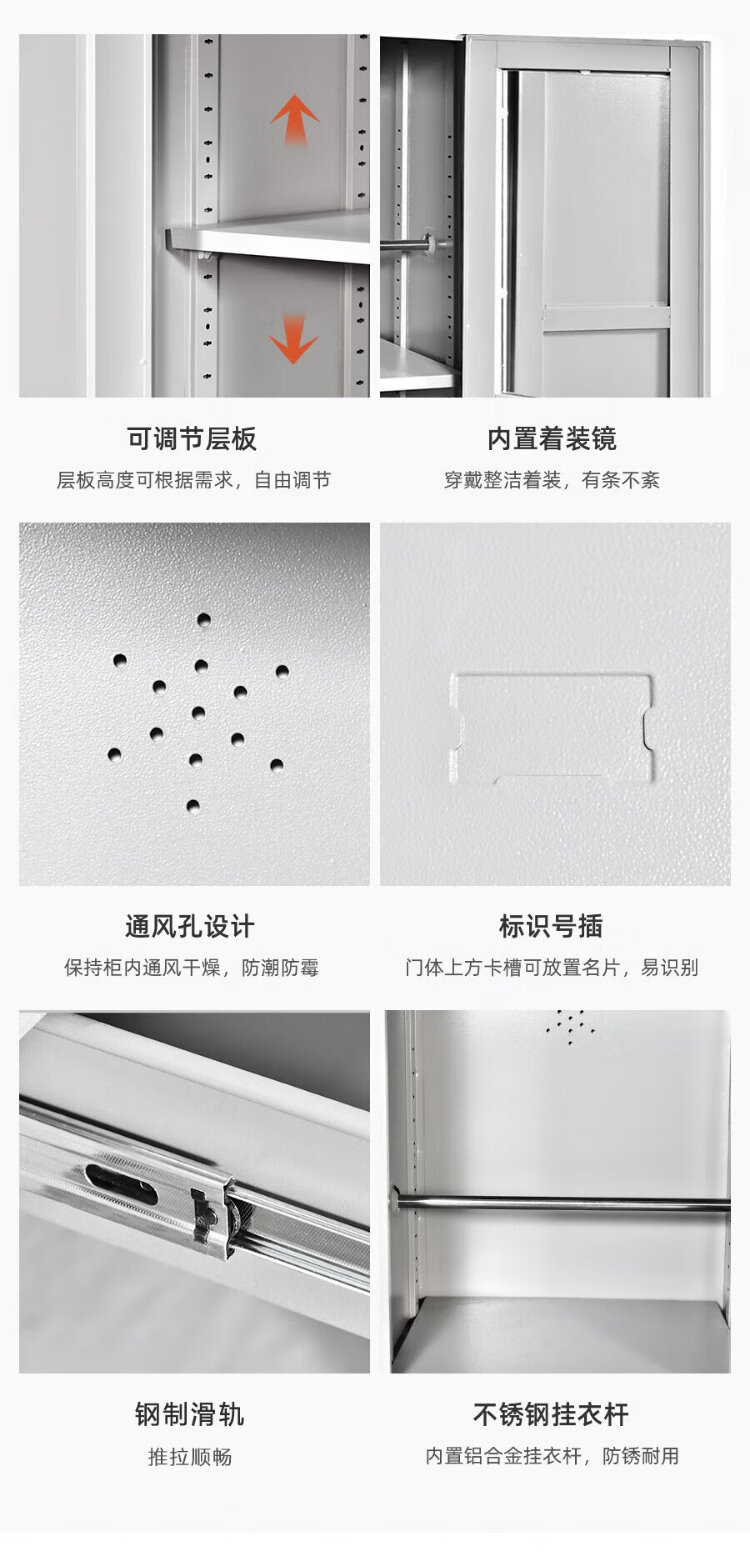 可调节层板
层板高度可根据需求，自由调节

内置着装镜
穿戴整洁着装，有条不紊

通风孔设计
保持柜内通风干燥，防潮防霉

标识号插
门体上方卡槽可放置名片，易识别

钢制滑轨
推拉顺畅

不锈钢挂衣杆
内置铝合金挂衣杆，防锈耐用