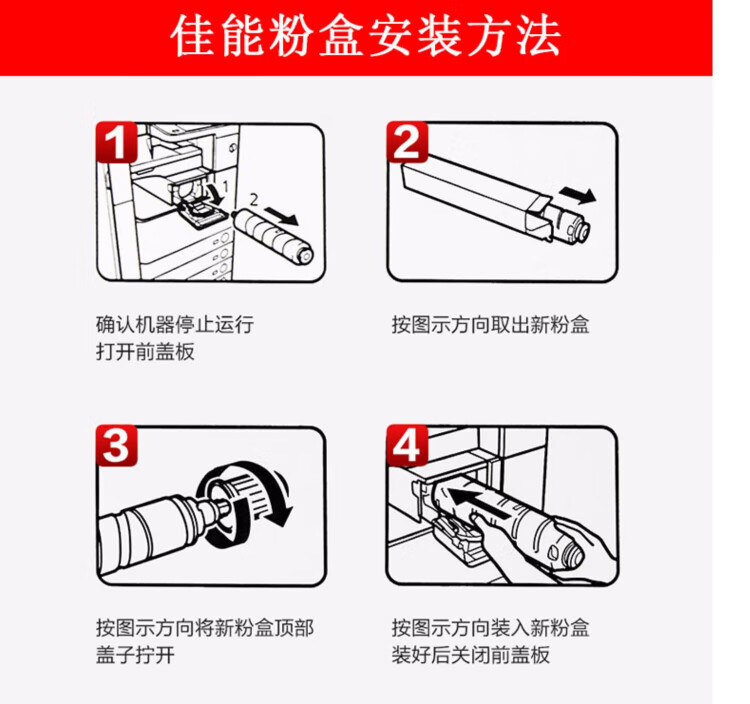 佳能粉盒安装方法

1

1

2

确认机器停止运行
打开前盖板

2

按图示方向取出新粉盒

3

按图示方向将新粉盒顶部
盖子拧开

4

按图示方向装入新粉盒
装好后关闭前盖板