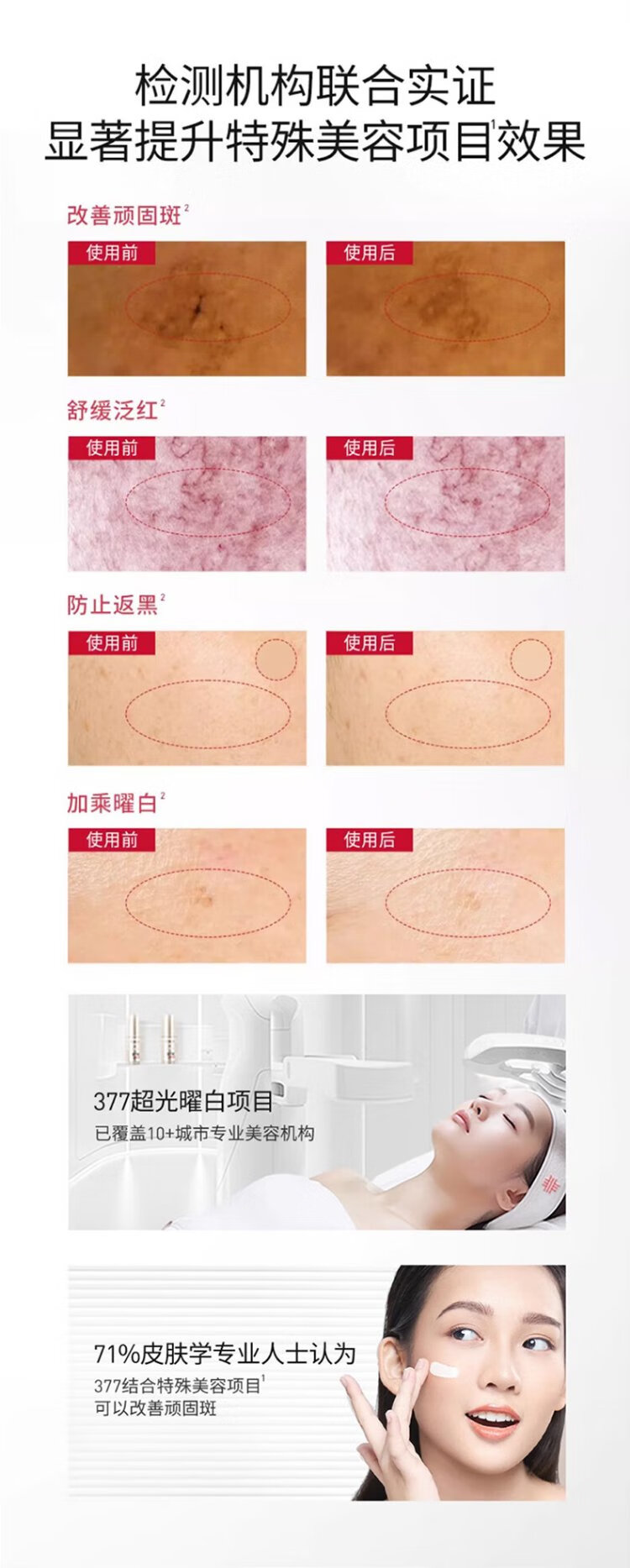 检测机构联合实证
显著提升特殊美容项目$^1$效果

改善顽固斑$^2$

使用前

使用后

舒缓泛红$^2$

使用前

使用后

防止返黑$^2$

使用前

使用后

加乘曜白$^2$

使用前

使用后

377超光曜白项目
已覆盖10+城市专业美容机构

71%皮肤学专业人士认为
377结合特殊美容项目$^1$
可以改善顽固斑