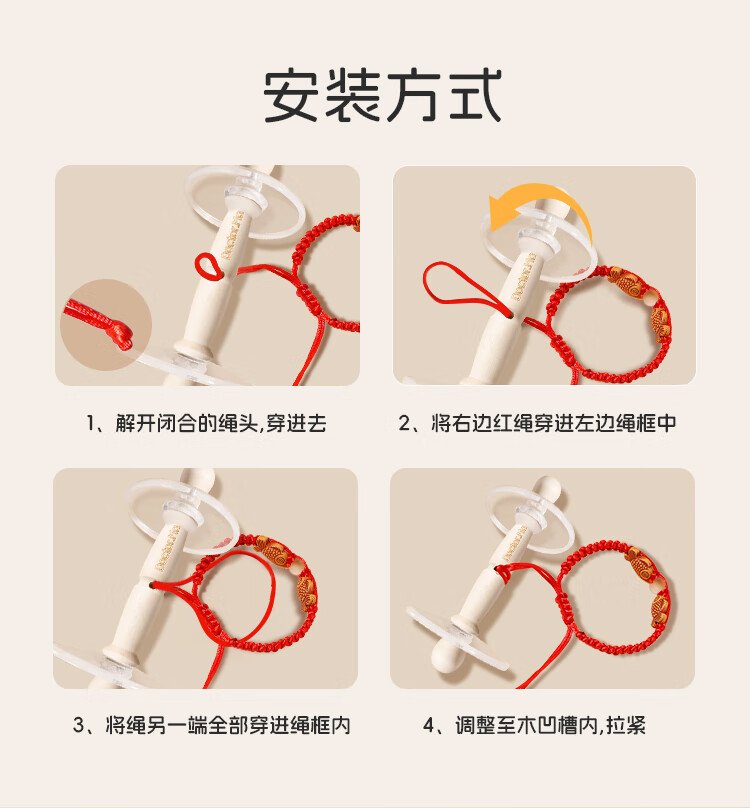 安装方式

1、解开闭合的绳头,穿进去

2、将右边红绳穿进左边绳框中

3、将绳另一端全部穿进绳框内

4、调整至木凹槽内,拉紧