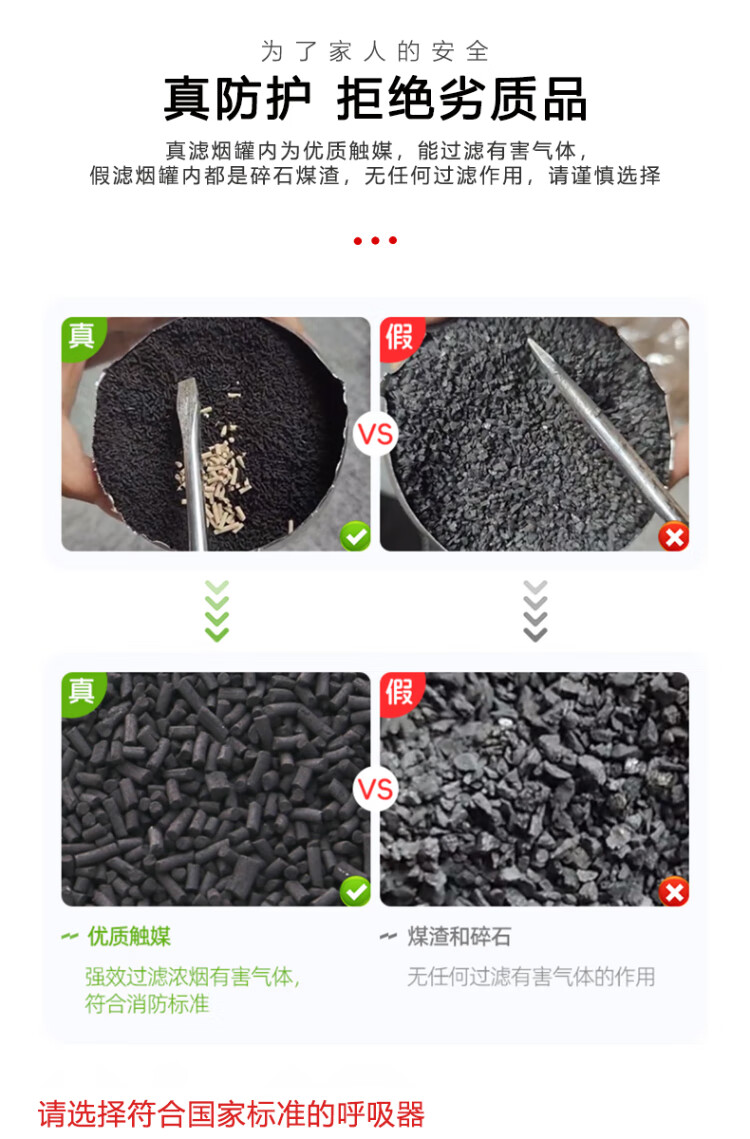 为了家人的安全
真防护 拒绝劣质品
真滤烟罐内为优质触媒，能过滤有害气体，
假滤烟罐内都是碎石煤渣，无任何过滤作用，请谨慎选择

真
VS
假

真
VS
假

优质触媒
强效过滤浓烟有害气体，符合消防标准

煤渣和碎石
无任何过滤有害气体的作用

请选择符合国家标准的呼吸器