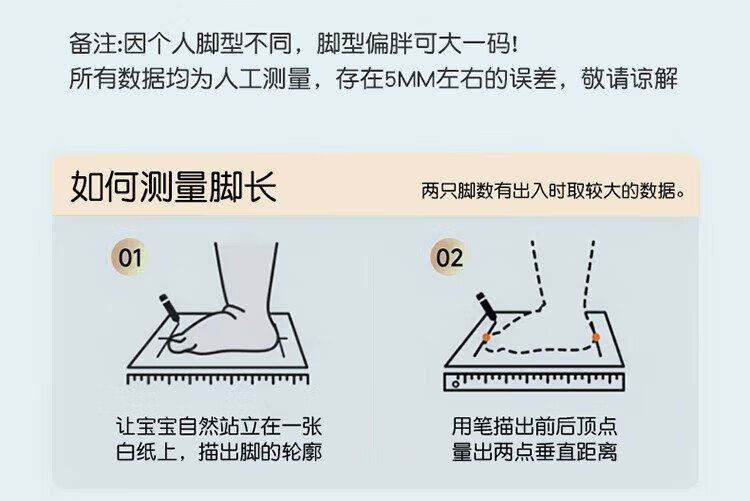 备注:因个人脚型不同，脚型偏胖可大一码!
所有数据均为人工测量，存在5MM左右的误差，敬请谅解

如何测量脚长

两只脚数有出入时取较大的数据。

01

让宝宝自然站立在一张白纸上，描出脚的轮廓

02

用笔描出前后顶点量出两点垂直距离