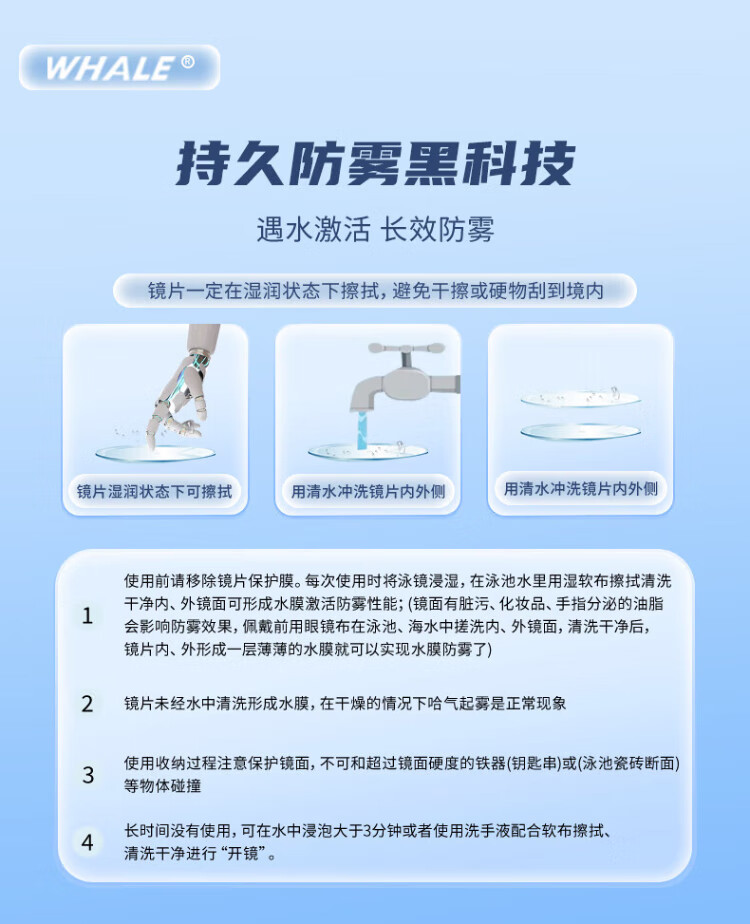 WHALE®

持久防雾黑科技

遇水激活 长效防雾

镜片一定在湿润状态下擦拭，避免干擦或硬物刮到境内

镜片湿润状态下可擦拭

用清水冲洗镜片内外侧

用清水冲洗镜片内外侧

1 使用前请移除镜片保护膜。每次使用时将泳镜浸湿，在泳池水里用湿软布擦拭清洗干净内、外镜面可形成水膜激活防雾性能；(镜面有脏污、化妆品、手指分泌的油脂会影响防雾效果，佩戴前用眼镜布在泳池、海水中搓洗内、外镜面，清洗干净后，镜片内、外形成一层薄薄的水膜就可以实现水膜防雾了)

2 镜片未经水中清洗形成水膜，在干燥的情况下哈气起雾是正常现象

3 使用收纳过程注意保护镜面，不可和超过镜面硬度的铁器(钥匙串)或(泳池瓷砖断面)等物体碰撞

4 长时间没有使用，可在水中浸泡大于3分钟或者使用洗手液配合软布擦拭、清洗干净进行“开镜”。