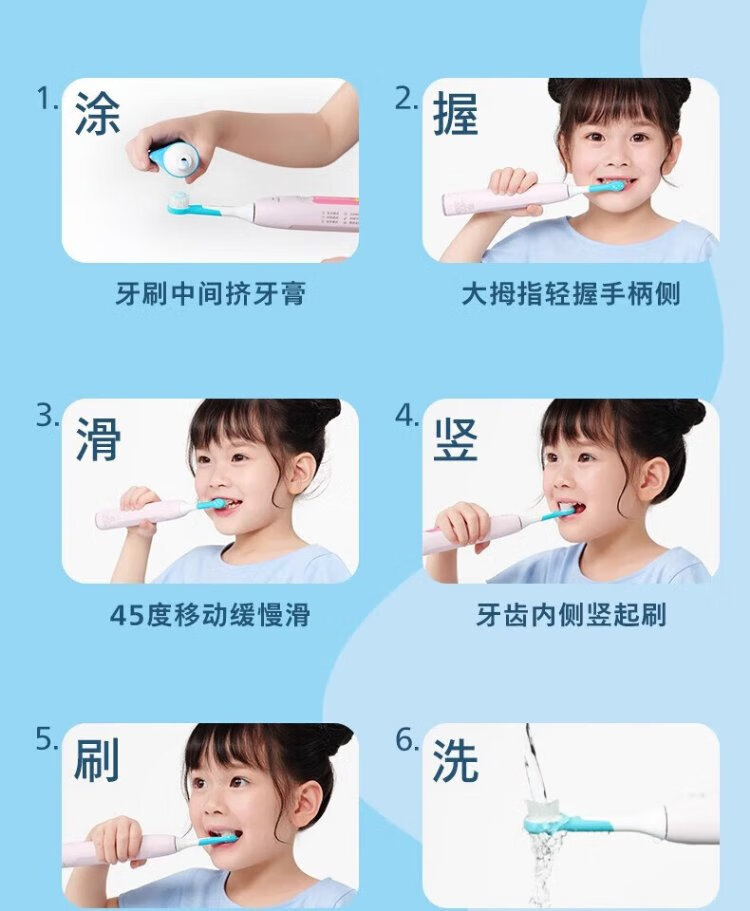 1. 涂

牙刷中间挤牙膏

2. 握

大拇指轻握手柄侧

3. 滑

45度移动缓慢滑

4. 竖

牙齿内侧竖起刷

5. 刷

6. 洗