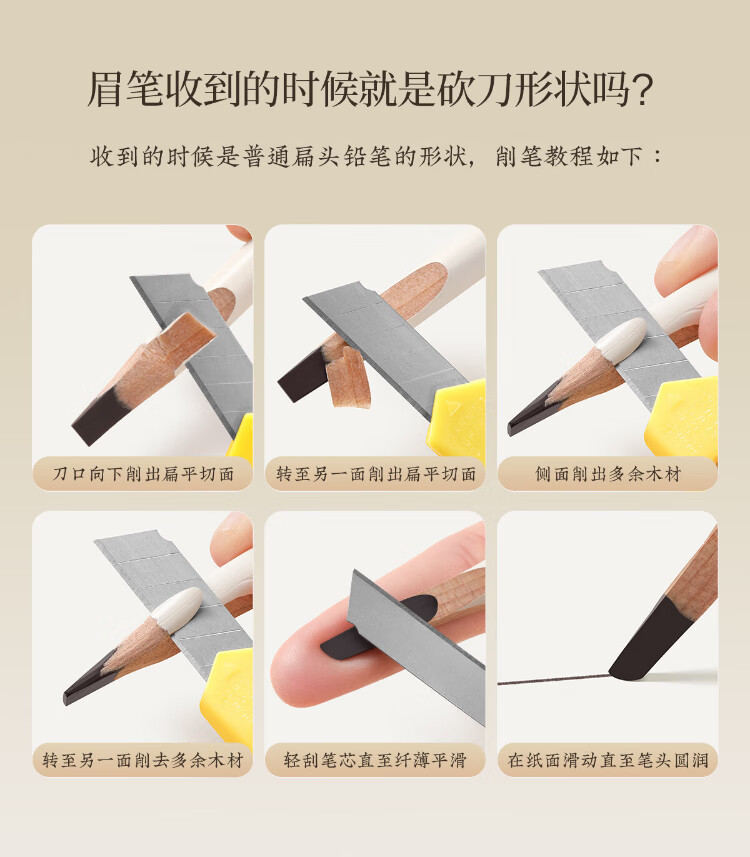 眉笔收到的时候就是砍刀形状吗?

收到的时候是普通扁头铅笔的形状，削笔教程如下：

刀口向下削出扁平切面

转至另一面削出扁平切面

侧面削出多余木材

转至另一面削去多余木材

轻刮笔芯直至纤薄平滑

在纸面滑动直至笔头圆润