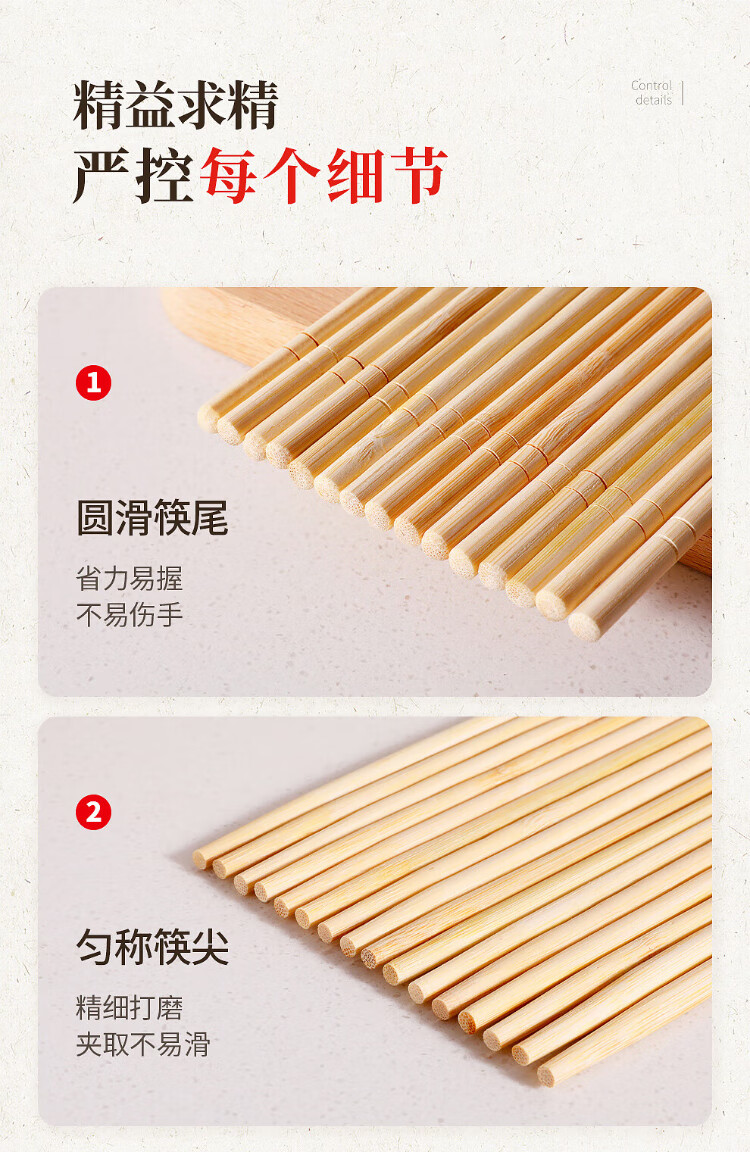 精益求精
严控每个细节

Control details

1

圆滑筷尾

省力易握
不易伤手

2

匀称筷尖

精细打磨
夹取不易滑