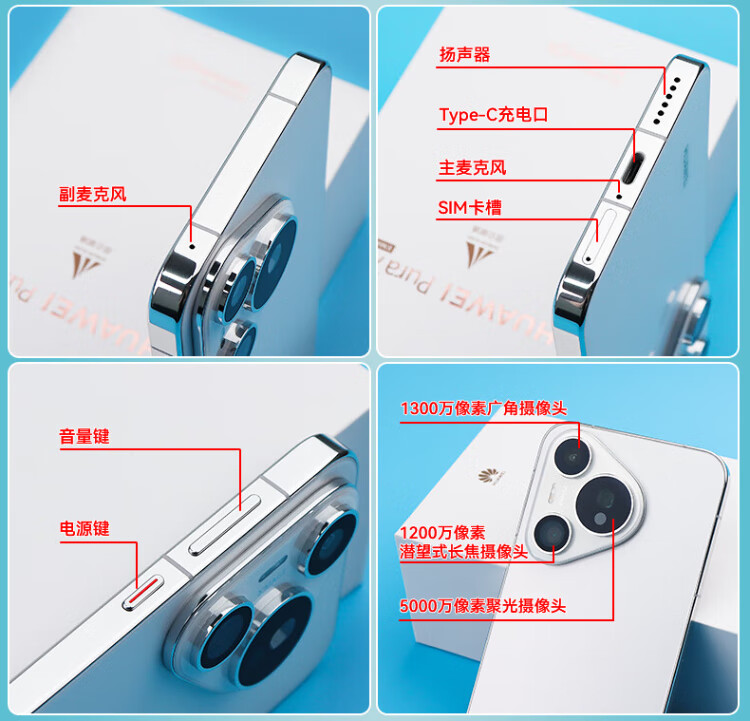 副麦克风

HUAWEI Pura

扬声器

Type-C充电口

主麦克风

SIM卡槽

HUAWEI Pura

音量键

电源键

1300万像素广角摄像头

1200万像素
潜望式长焦摄像头

5000万像素聚光摄像头