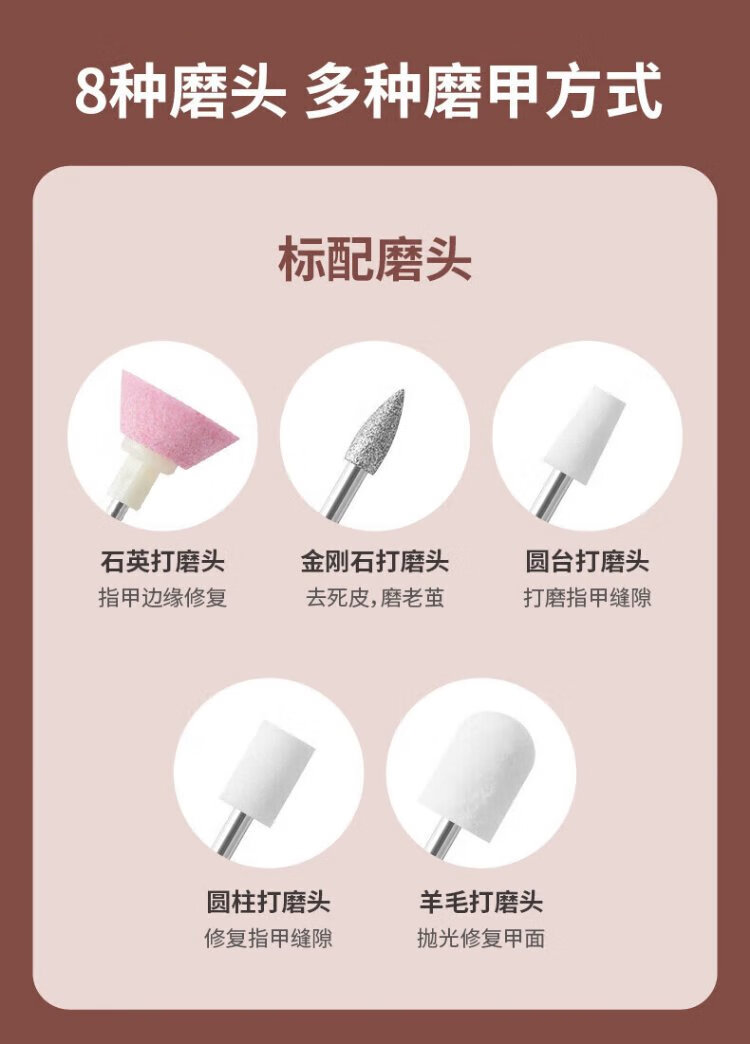 8种磨头 多种磨甲方式

标配磨头

石英打磨头
指甲边缘修复

金刚石打磨头
去死皮，磨老茧

圆台打磨头
打磨指甲缝隙

圆柱打磨头
修复指甲缝隙

羊毛打磨头
抛光修复甲面