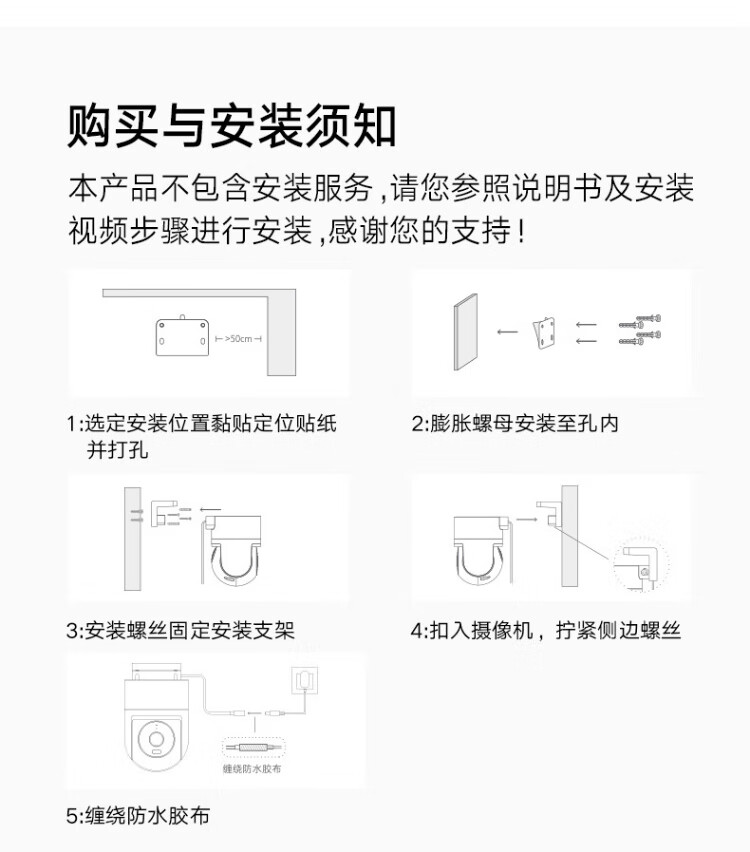 购买与安装须知

本产品不包含安装服务，请您参照说明书及安装视频步骤进行安装，感谢您的支持！

>50cm

1:选定安装位置黏贴定位贴纸并打孔

2:膨胀螺母安装至孔内

3:安装螺丝固定安装支架

4:扣入摄像机，拧紧侧边螺丝

缠绕防水胶布

5:缠绕防水胶布