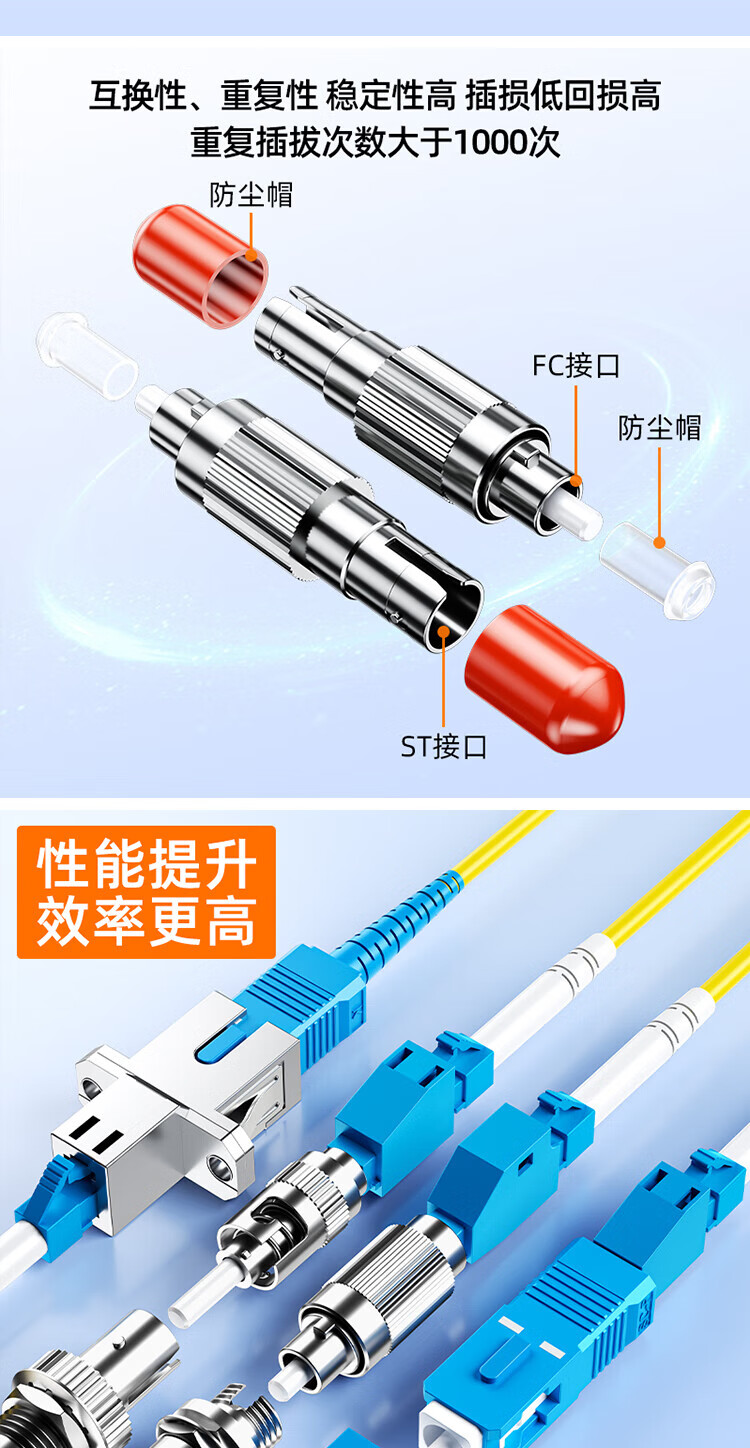 互换性、重复性 稳定性高 插损低回损高
重复插拔次数大于1000次

防尘帽

FC接口

防尘帽

ST接口

性能提升
效率更高