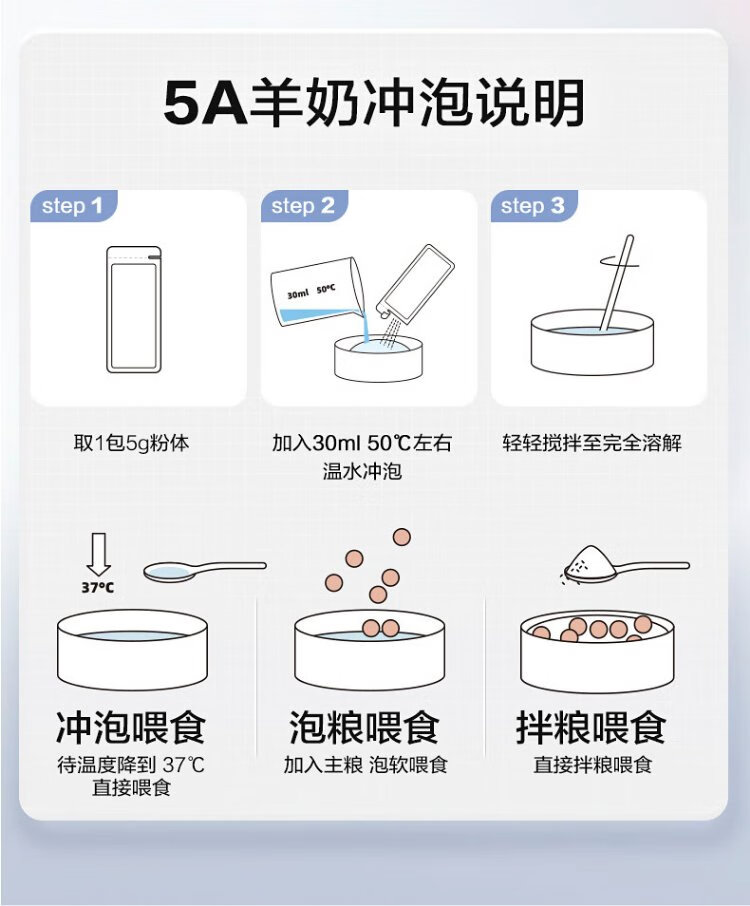 5A羊奶冲泡说明

step 1

取1包5g粉体

step 2

30ml 50℃

加入30ml 50℃左右温水冲泡

step 3

轻轻搅拌至完全溶解

37℃

冲泡喂食

待温度降到 37℃ 直接喂食

泡粮喂食

加入主粮 泡软喂食

拌粮喂食

直接拌粮喂食