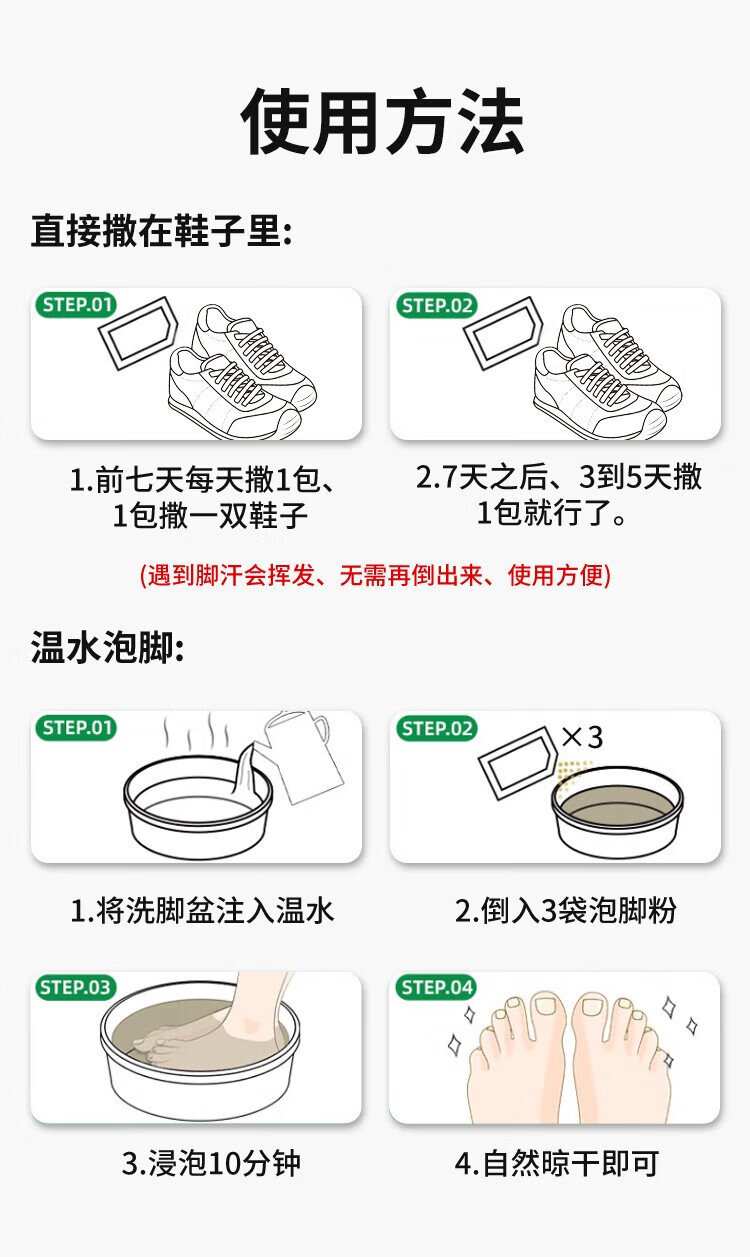 使用方法

直接撒在鞋子里:

STEP.01

1.前七天每天撒1包、1包撒一双鞋子

STEP.02

2.7天之后、3到5天撒1包就行了。

(遇到脚汗会挥发、无需再倒出来、使用方便)

温水泡脚:

STEP.01

1.将洗脚盆注入温水

STEP.02

×3

2.倒入3袋泡脚粉

STEP.03

3.浸泡10分钟

STEP.04

4.自然晾干即可