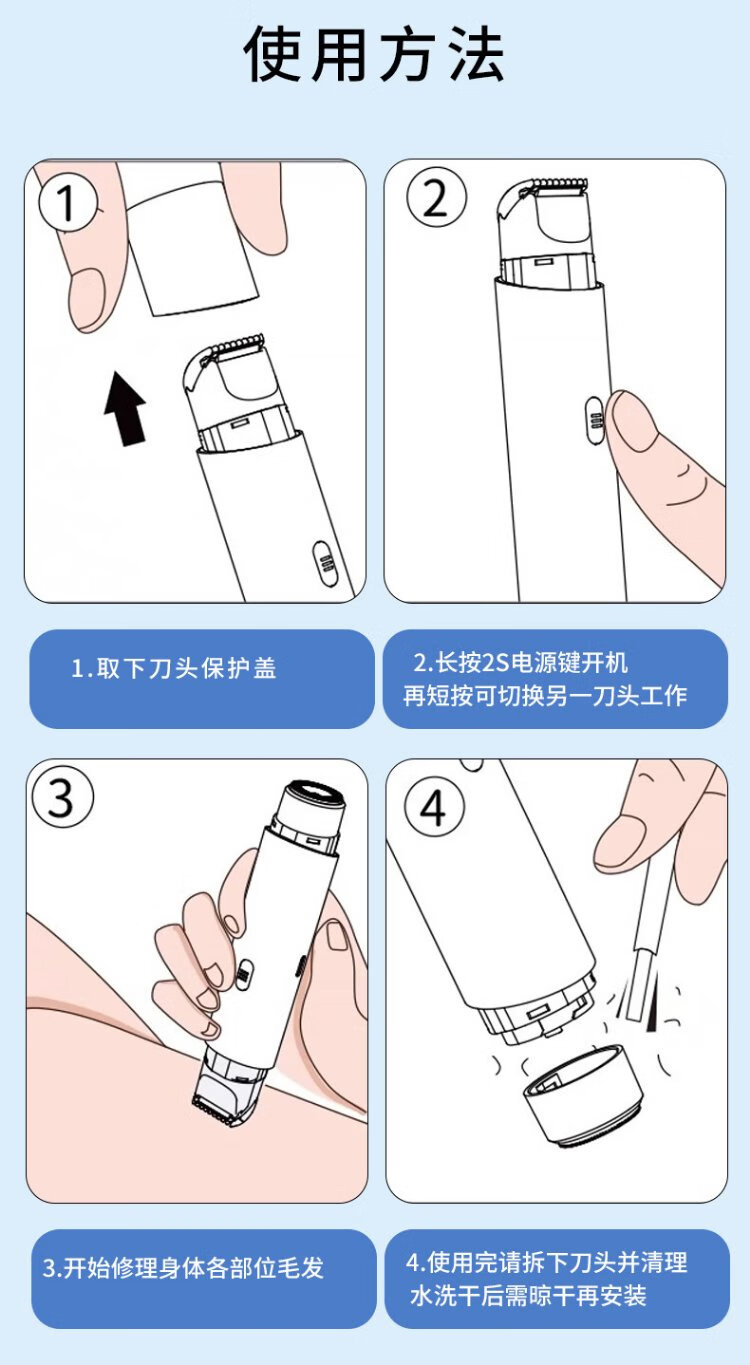 使用方法

1

2

1.取下刀头保护盖

2.长按2S电源键开机
再短按可切换另一刀头工作

3

4

3.开始修理身体各部位毛发

4.使用完请拆下刀头并清理
水洗干后需晾干再安装