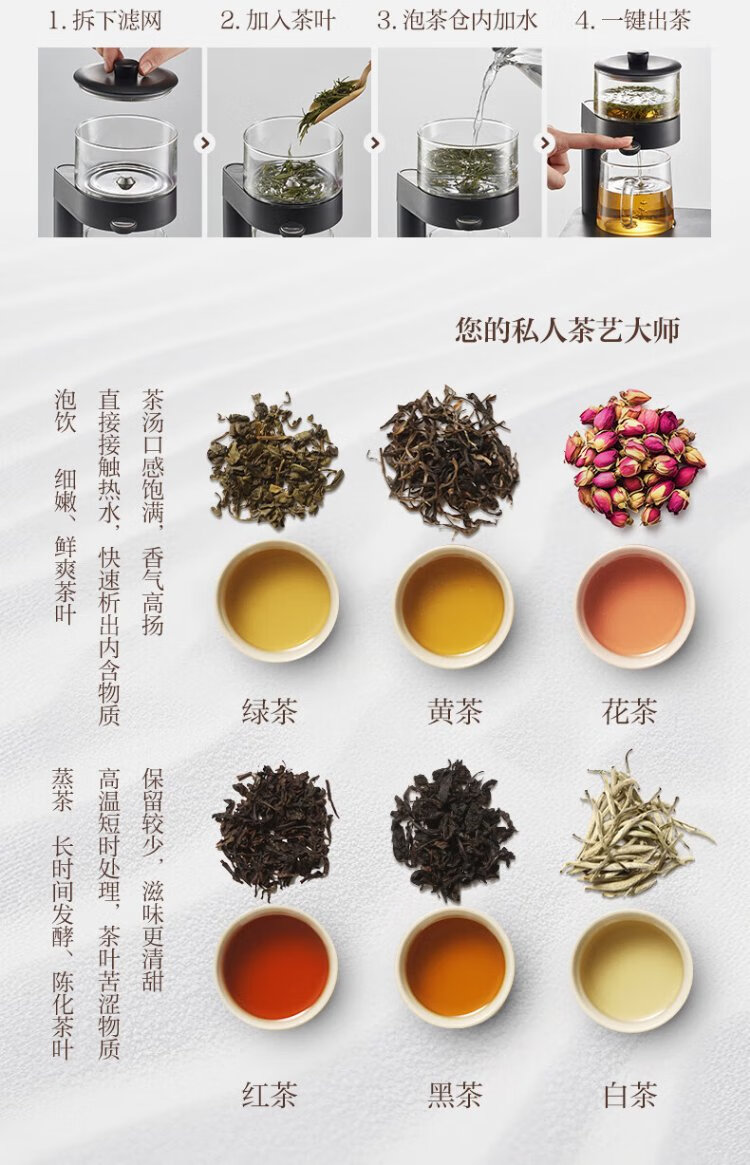 1. 拆下滤网
2. 加入茶叶
3. 泡茶仓内加水
4. 一键出茶

您的私人茶艺大师

泡饮 细嫩、鲜爽茶叶

直接接触热水，快速析出内含物质

茶汤口感饱满，香气高扬

绿茶
黄茶
花茶

蒸茶 长时间发酵、陈化茶叶

高温短时处理，茶叶苦涩物质

保留较少，滋味更清甜

红茶
黑茶
白茶