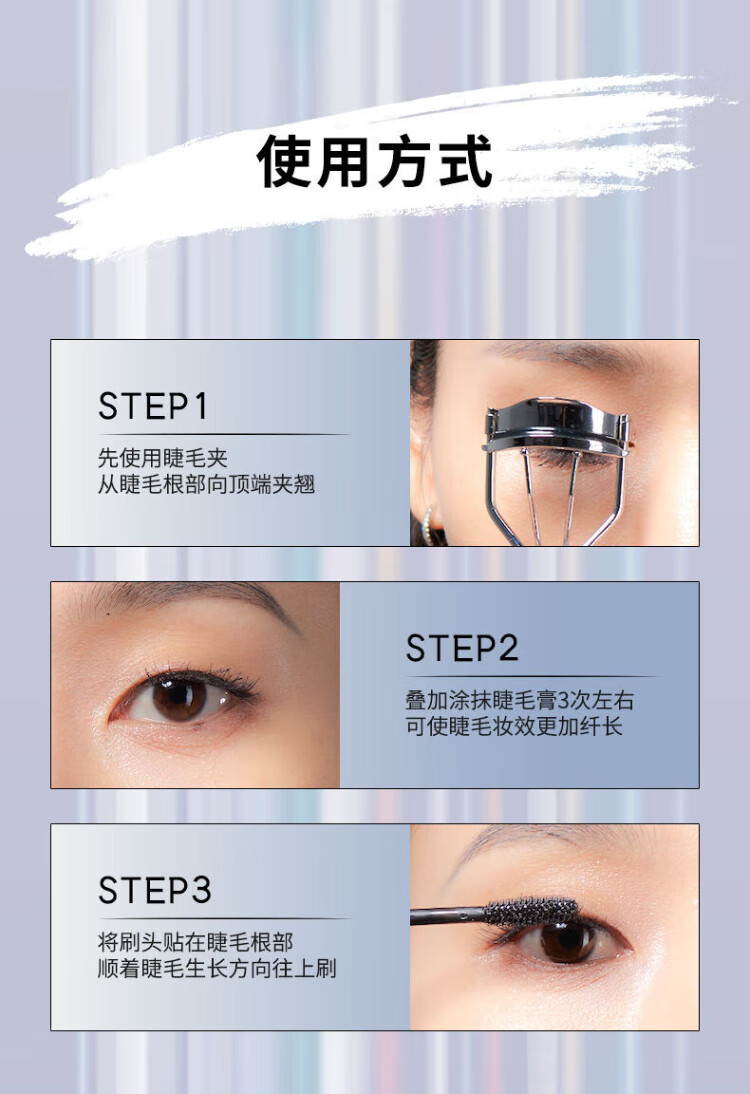 使用方式

STEP1

先使用睫毛夹
从睫毛根部向顶端夹翘

STEP2

叠加涂抹睫毛膏3次左右
可使睫毛妆效更加纤长

STEP3

将刷头贴在睫毛根部
顺着睫毛生长方向往上刷