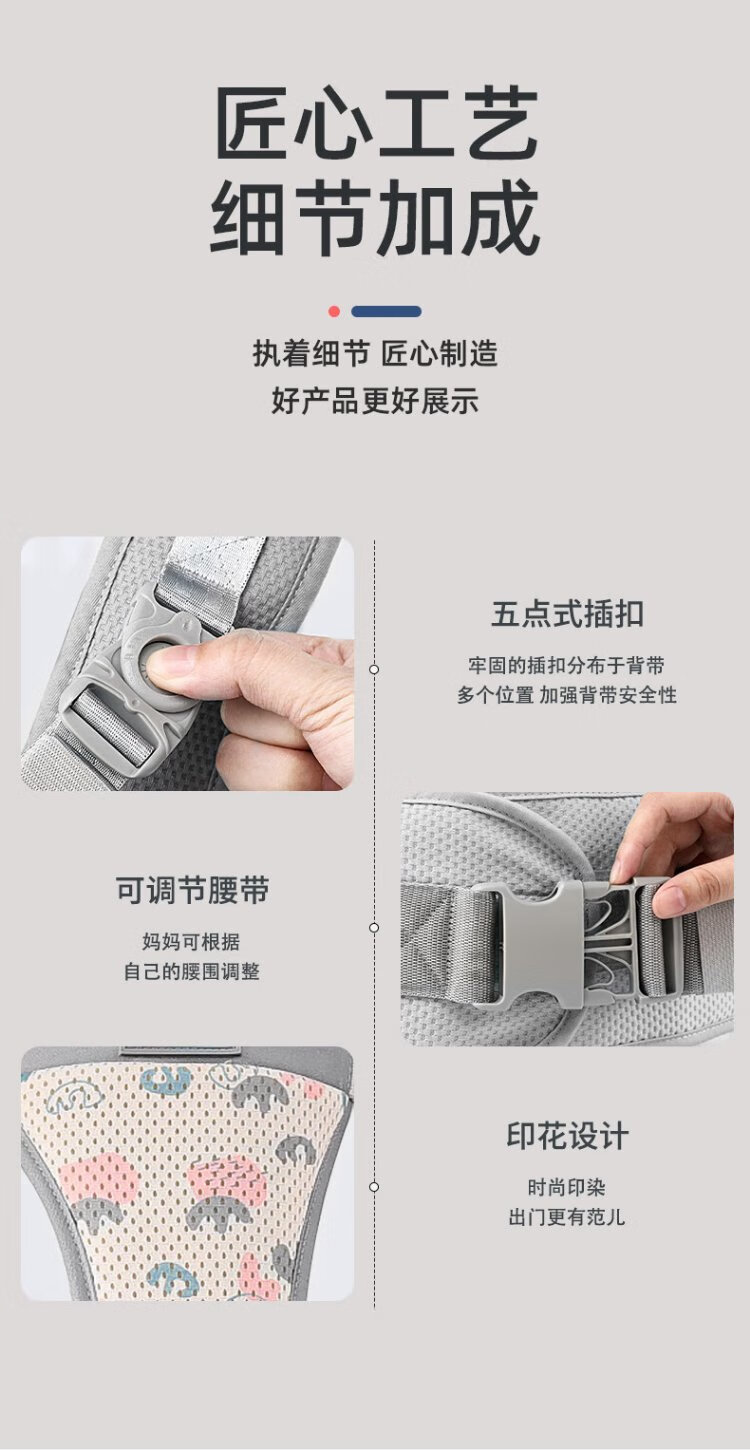 匠心工艺
细节加成

执着细节 匠心制造
好产品更好展示

五点式插扣

牢固的插扣分布于背带
多个位置 加强背带安全性

可调节腰带

妈妈可根据
自己的腰围调整

印花设计

时尚印染
出门更有范儿