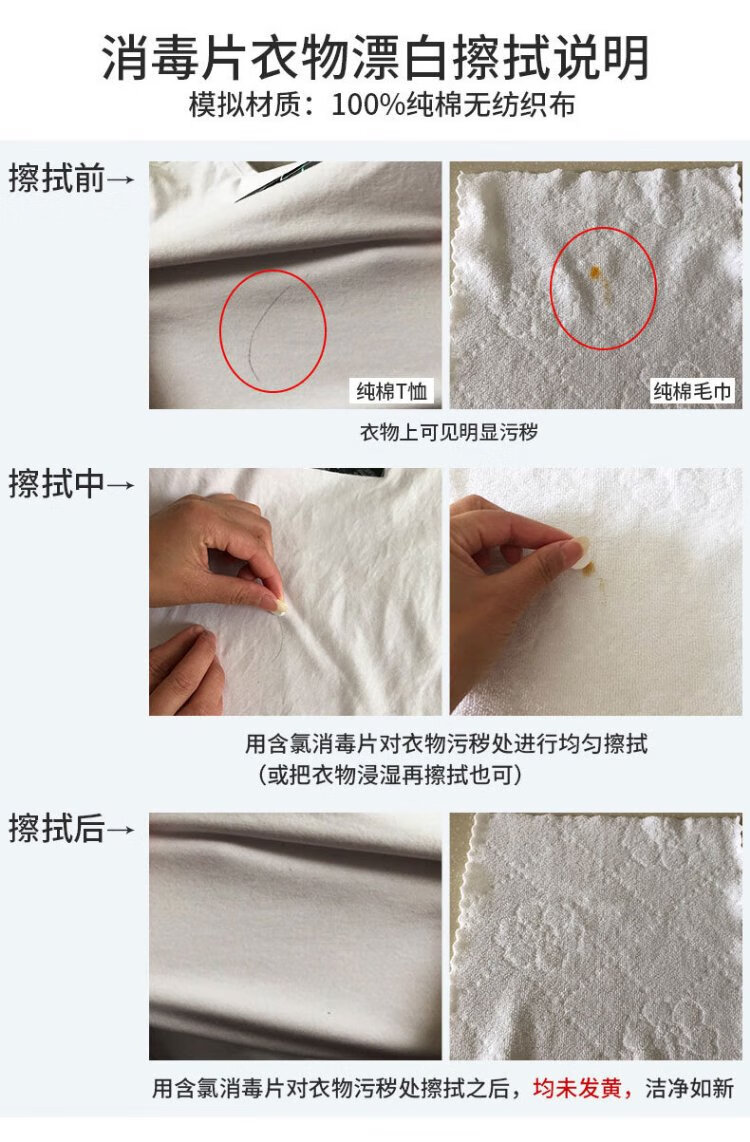 消毒片衣物漂白擦拭说明
模拟材质：100%纯棉无纺织布

擦拭前→

纯棉T恤

纯棉毛巾

衣物上可见明显污秽

擦拭中→

用含氯消毒片对衣物污秽处进行均匀擦拭
（或把衣物浸湿再擦拭也可）

擦拭后→

用含氯消毒片对衣物污秽处擦拭之后，均未发黄，洁净如新